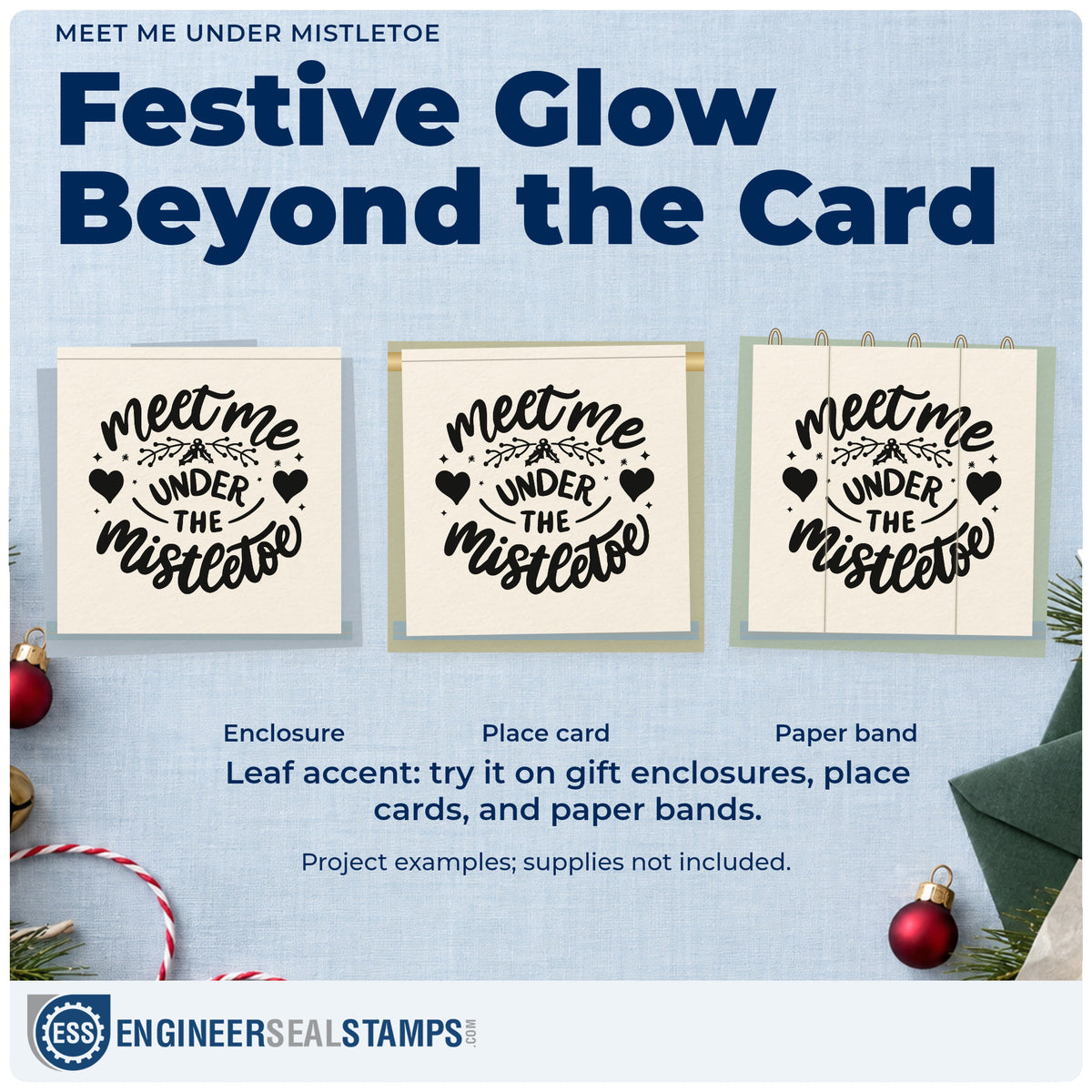 MEET ME UNDER MISTLETOE

Festive Glow Beyond the Card

meet me
UNDER
THE
mistletoe

meet me
UNDER
THE
mistletoe

meet me
UNDER
THE
mistletoe

Enclosure

Place card

Paper band

Leaf accent: try it on gift enclosures, place cards, and paper bands.

Project examples; supplies not included.

ESS ENGINEERSEALSTAMPS.COM