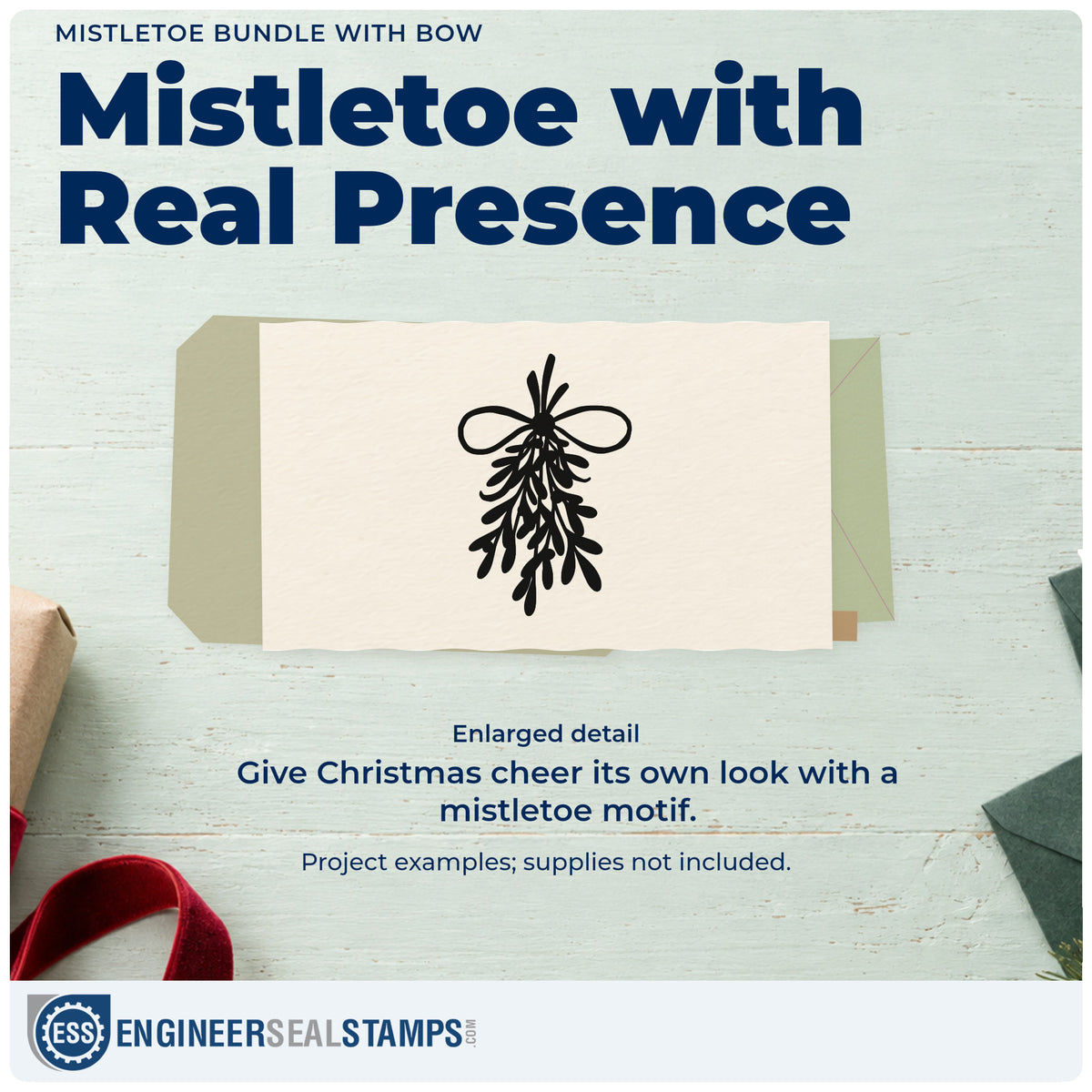 MISTLETOE BUNDLE WITH BOW

Mistletoe with Real Presence

Enlarged detail

Give Christmas cheer its own look with a mistletoe motif.

Project examples; supplies not included.

ESS ENGINEERSEALSTAMPS.COM