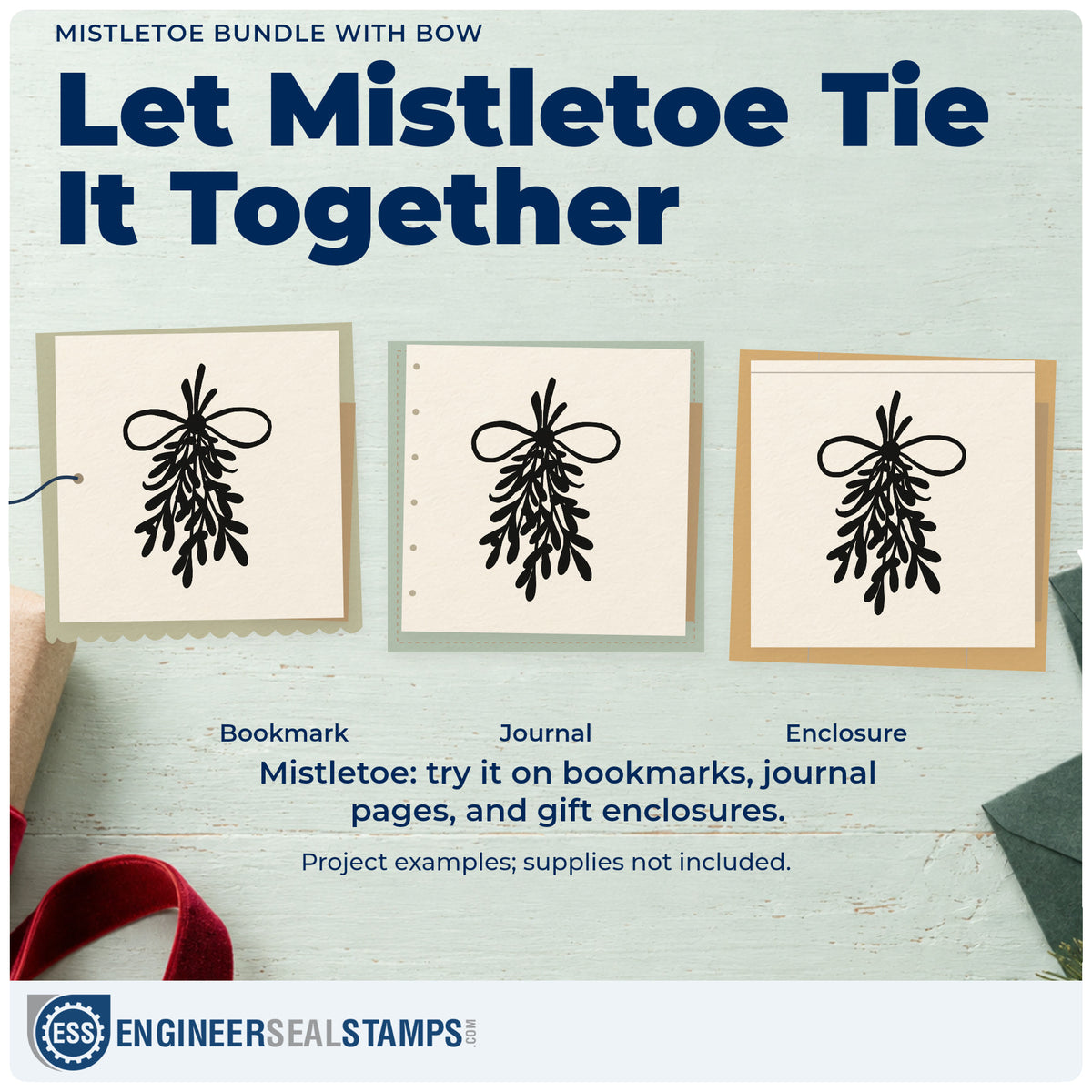 MISTLETOE BUNDLE WITH BOW

Let Mistletoe Tie It Together

Bookmark

Journal

Enclosure

Mistletoe: try it on bookmarks, journal pages, and gift enclosures.

Project examples; supplies not included.

ESS ENGINEERSEALSTAMPS.COM