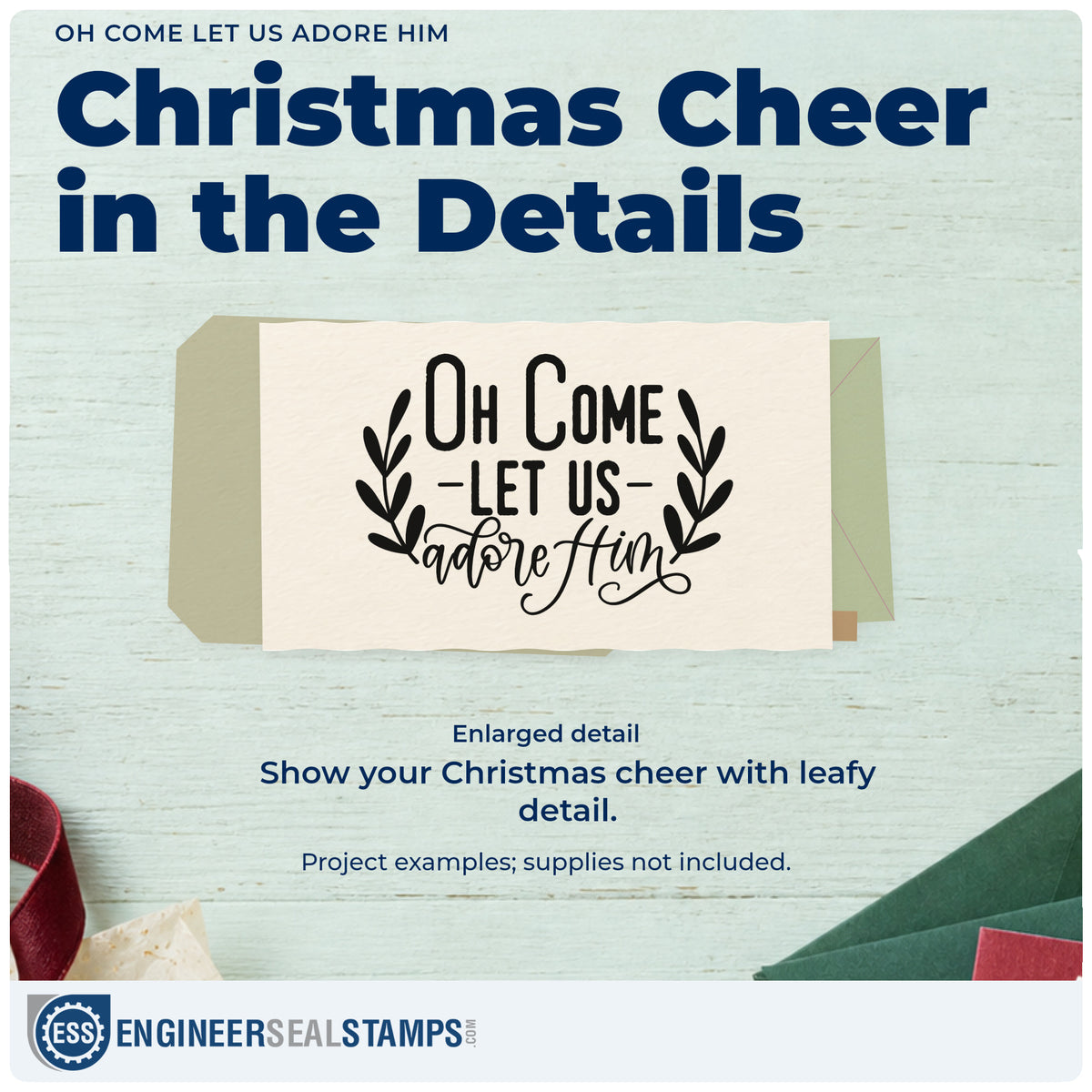 OH COME LET US ADORE HIM

Christmas Cheer in the Details

OH COME
-LET US-
adore Him

Enlarged detail

Show your Christmas cheer with leafy detail.

Project examples; supplies not included.

ESS ENGINEERSEALSTAMPS.COM