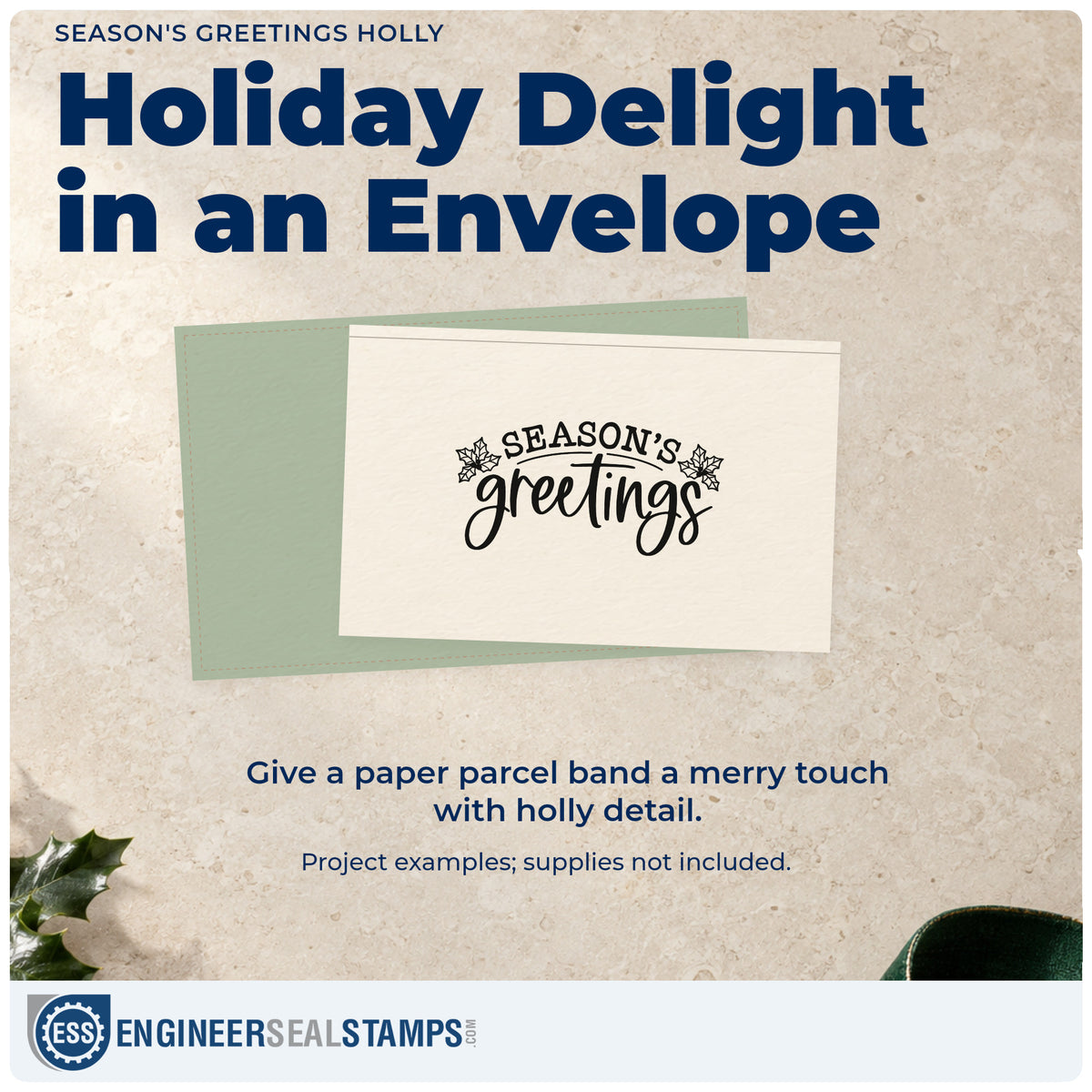 SEASON'S GREETINGS HOLLY

Holiday Delight in an Envelope

SEASON'S greetings

Give a paper parcel band a merry touch with holly detail.

Project examples; supplies not included.

ESS ENGINEERSEALSTAMPS.COM