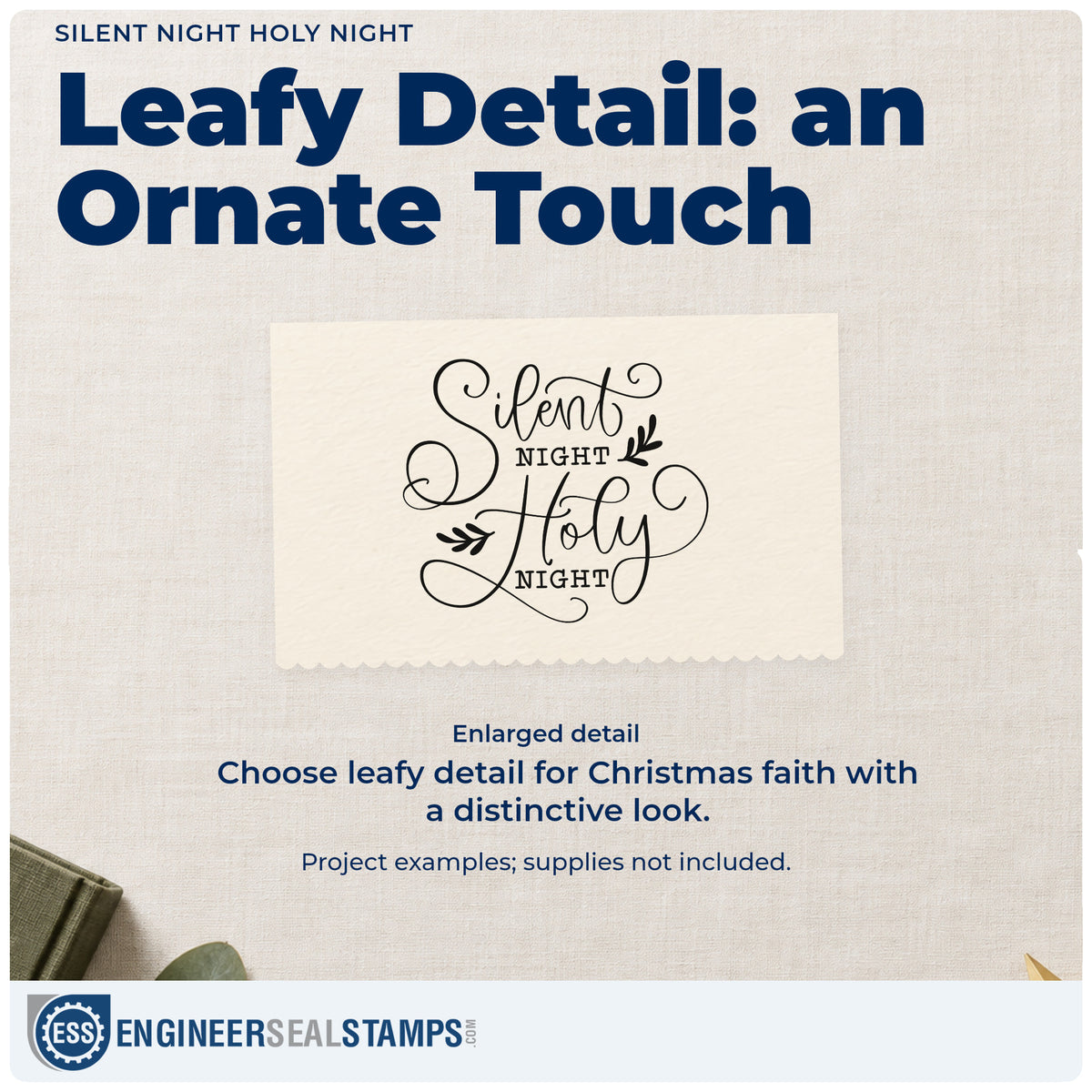 SILENT NIGHT HOLY NIGHT

Leafy Detail: an Ornate Touch

Silent
NIGHT
Holy
NIGHT

Enlarged detail

Choose leafy detail for Christmas faith with a distinctive look.

Project examples; supplies not included.

ESS ENGINEERSEALSTAMPS.COM