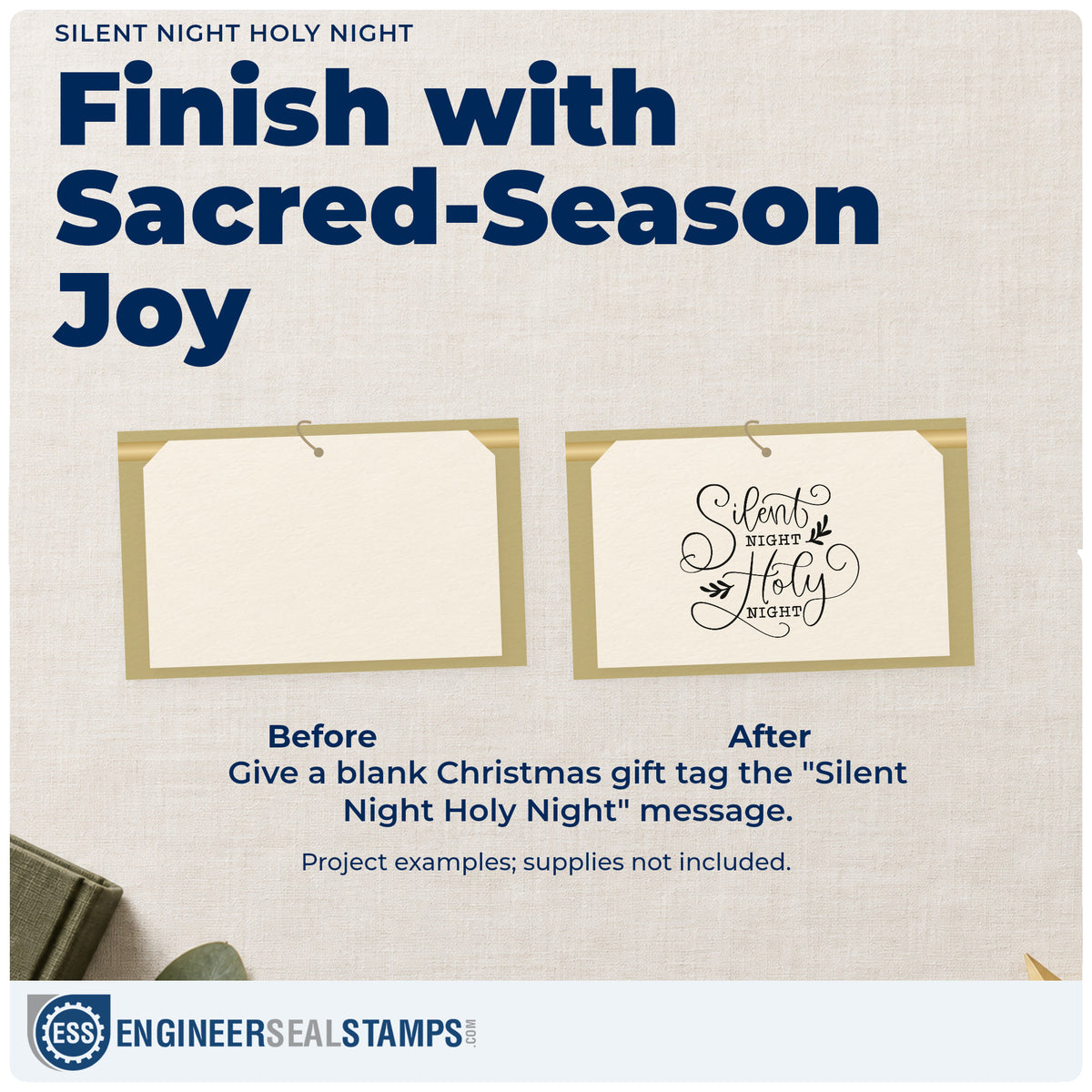 SILENT NIGHT HOLY NIGHT

Finish with Sacred-Season Joy

Silent NIGHT Holy NIGHT

Before

After

Give a blank Christmas gift tag the "Silent Night Holy Night" message.

Project examples; supplies not included.

ESS ENGINEERSEALSTAMPS.COM