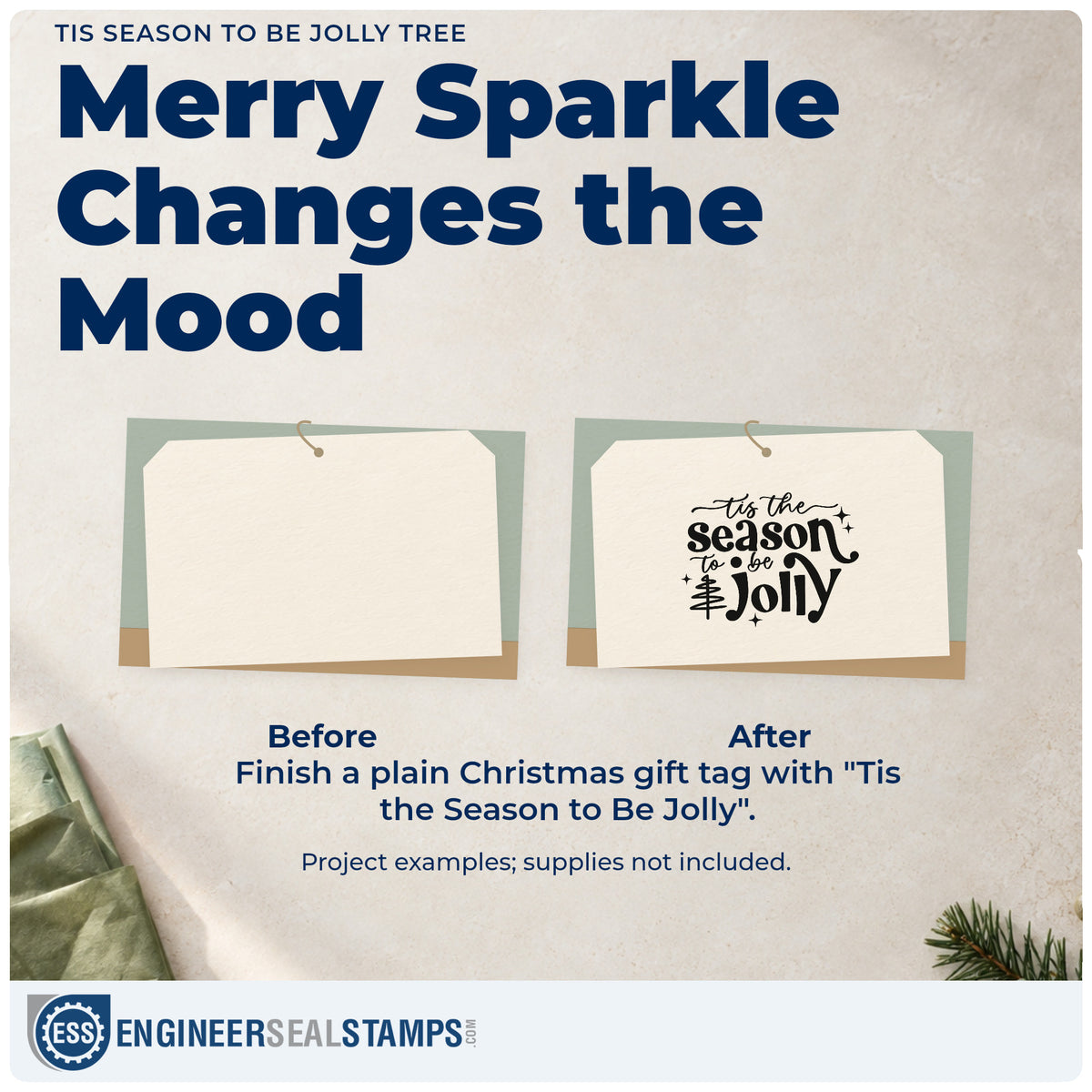 TIS SEASON TO BE JOLLY TREE

Merry Sparkle Changes the Mood

tis the season to be jolly

Before

After

Finish a plain Christmas gift tag with "Tis the Season to Be Jolly".

Project examples; supplies not included.

ESS ENGINEERSEALSTAMPS.COM