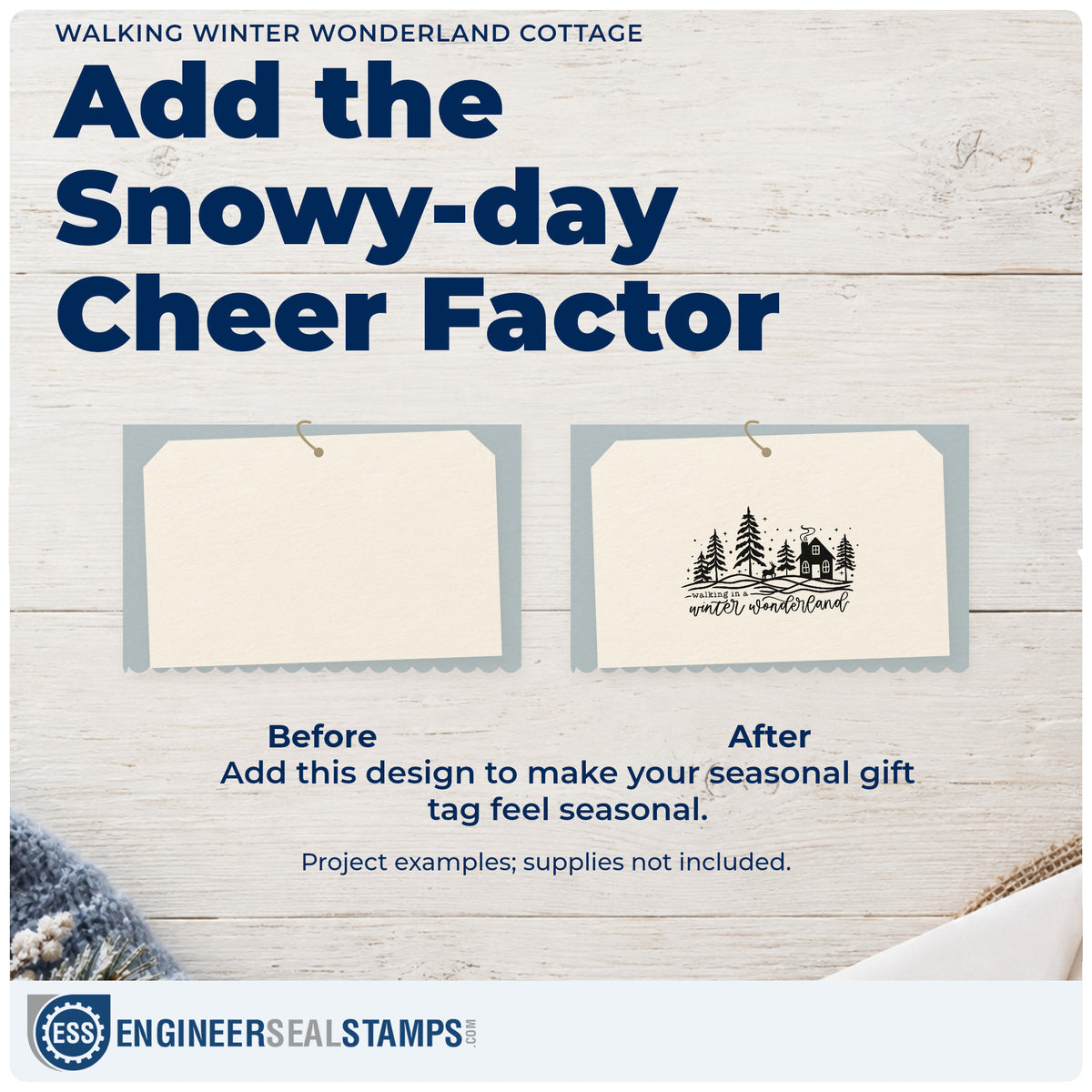 WALKING WINTER WONDERLAND COTTAGE

Add the Snowy-day Cheer Factor

walking in a
winter wonderland

Before

After

Add this design to make your seasonal gift tag feel seasonal.

Project examples; supplies not included.

ESS

ENGINEERSEALSTAMPS.COM