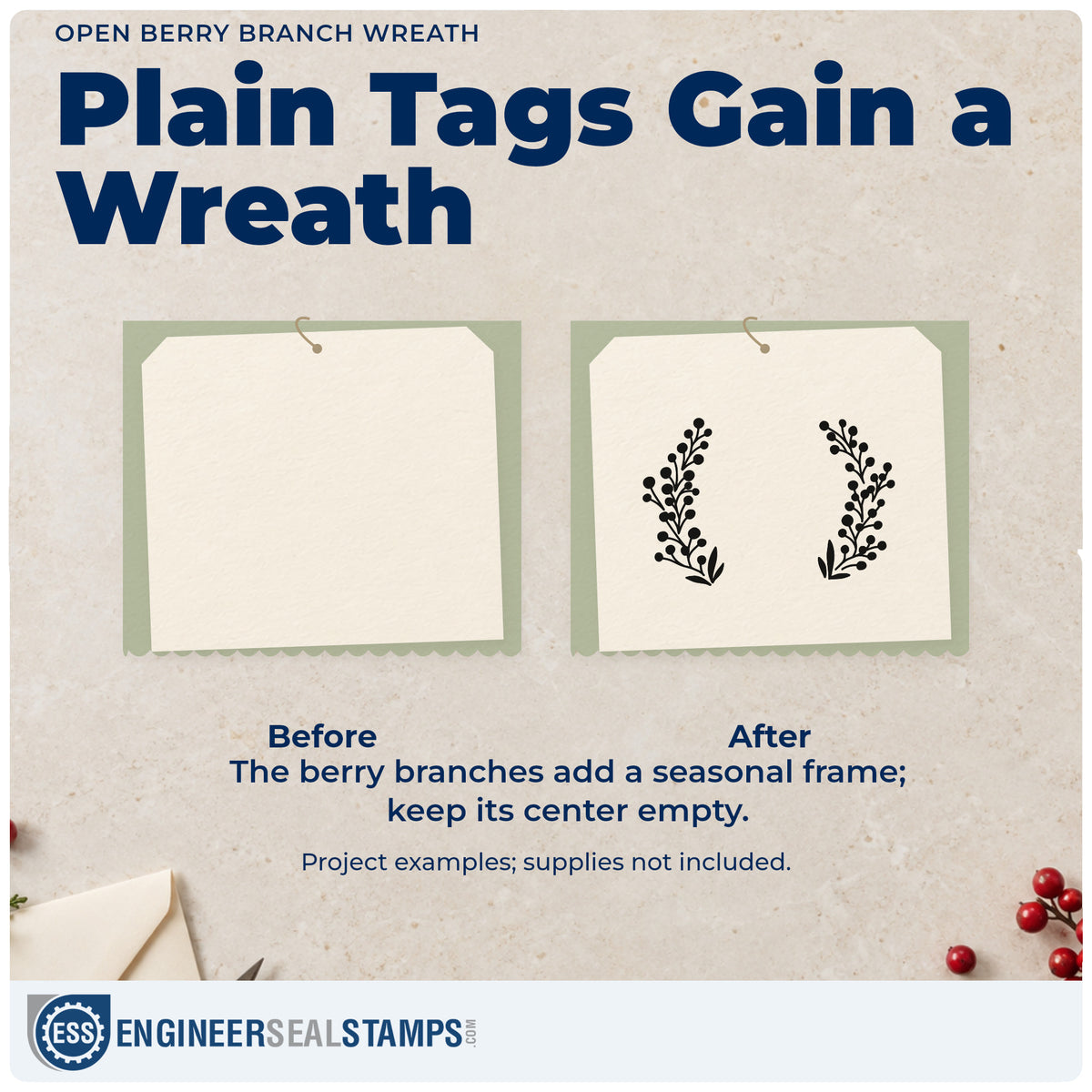 OPEN BERRY BRANCH WREATH

Plain Tags Gain a Wreath

Before

After

The berry branches add a seasonal frame; keep its center empty.

Project examples; supplies not included.

ESS ENGINEERSEALSTAMPS.COM