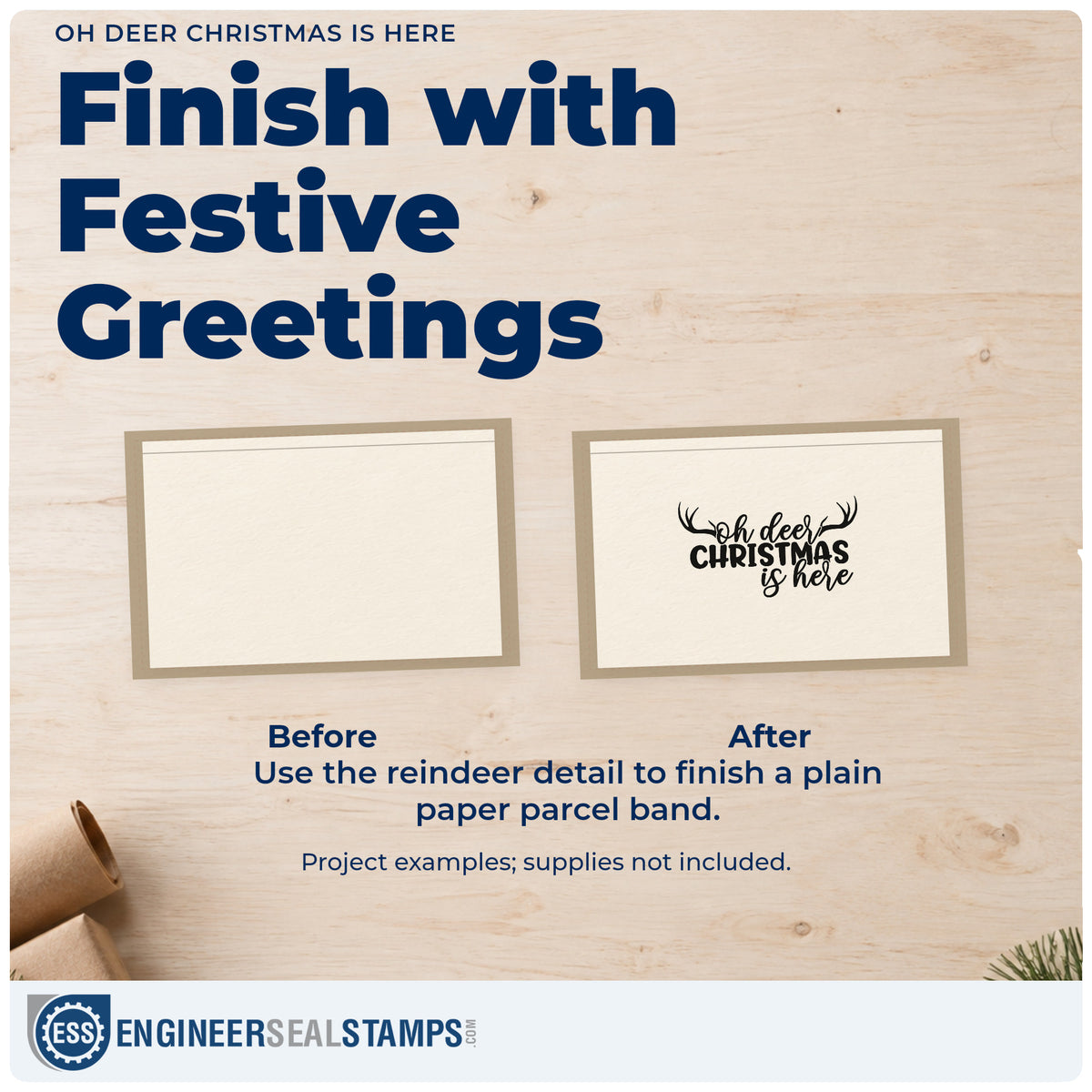 OH DEER CHRISTMAS IS HERE

Finish with Festive Greetings

oh deer
CHRISTMAS
is here

Before

After

Use the reindeer detail to finish a plain paper parcel band.

Project examples; supplies not included.

ESS ENGINEERSEALSTAMPS.COM