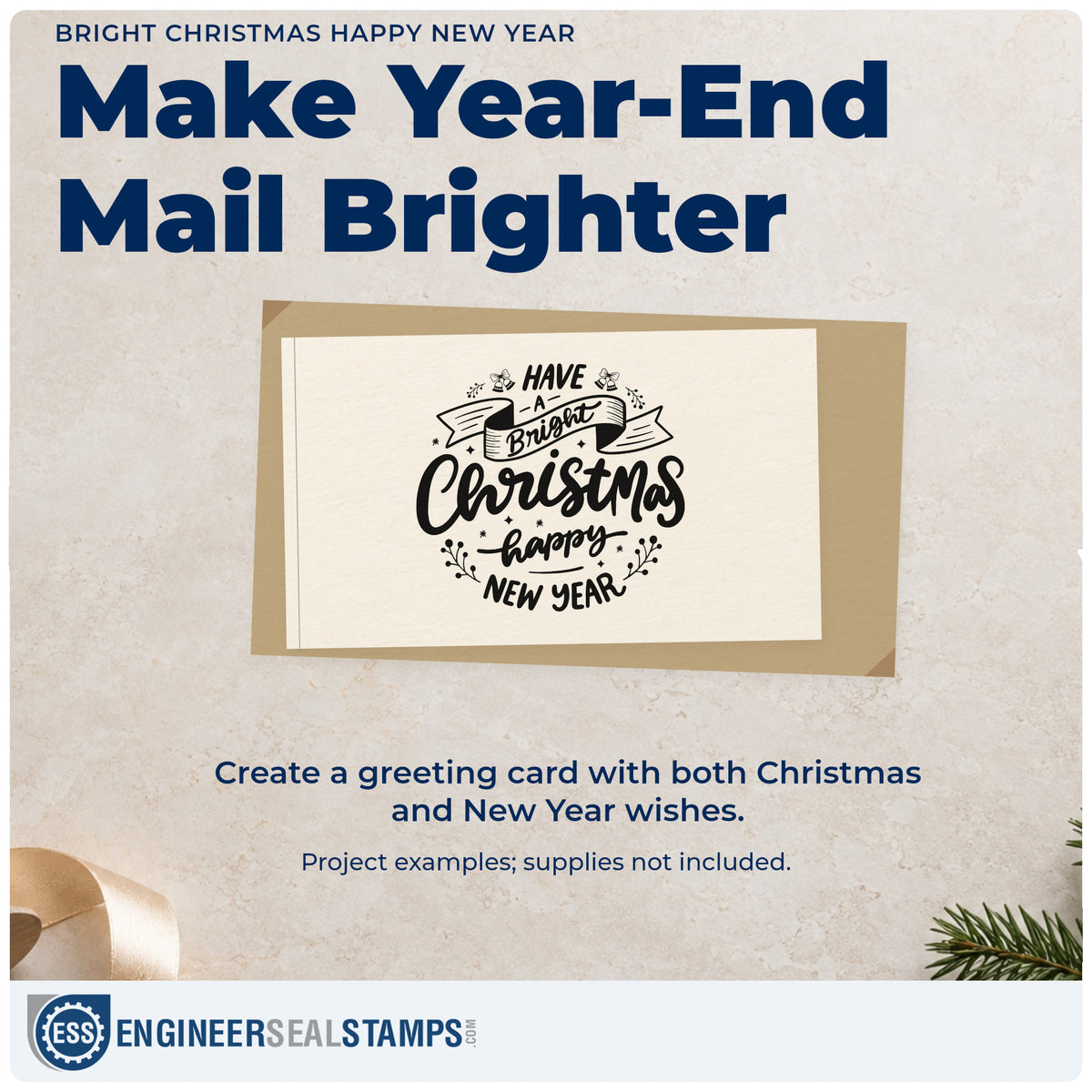 BRIGHT CHRISTMAS HAPPY NEW YEAR

Make Year-End Mail Brighter

HAVE
A
Bright
Christmas
happy
NEW YEAR

Create a greeting card with both Christmas and New Year wishes.

Project examples; supplies not included.

ESS ENGINEERSEALSTAMPS.COM