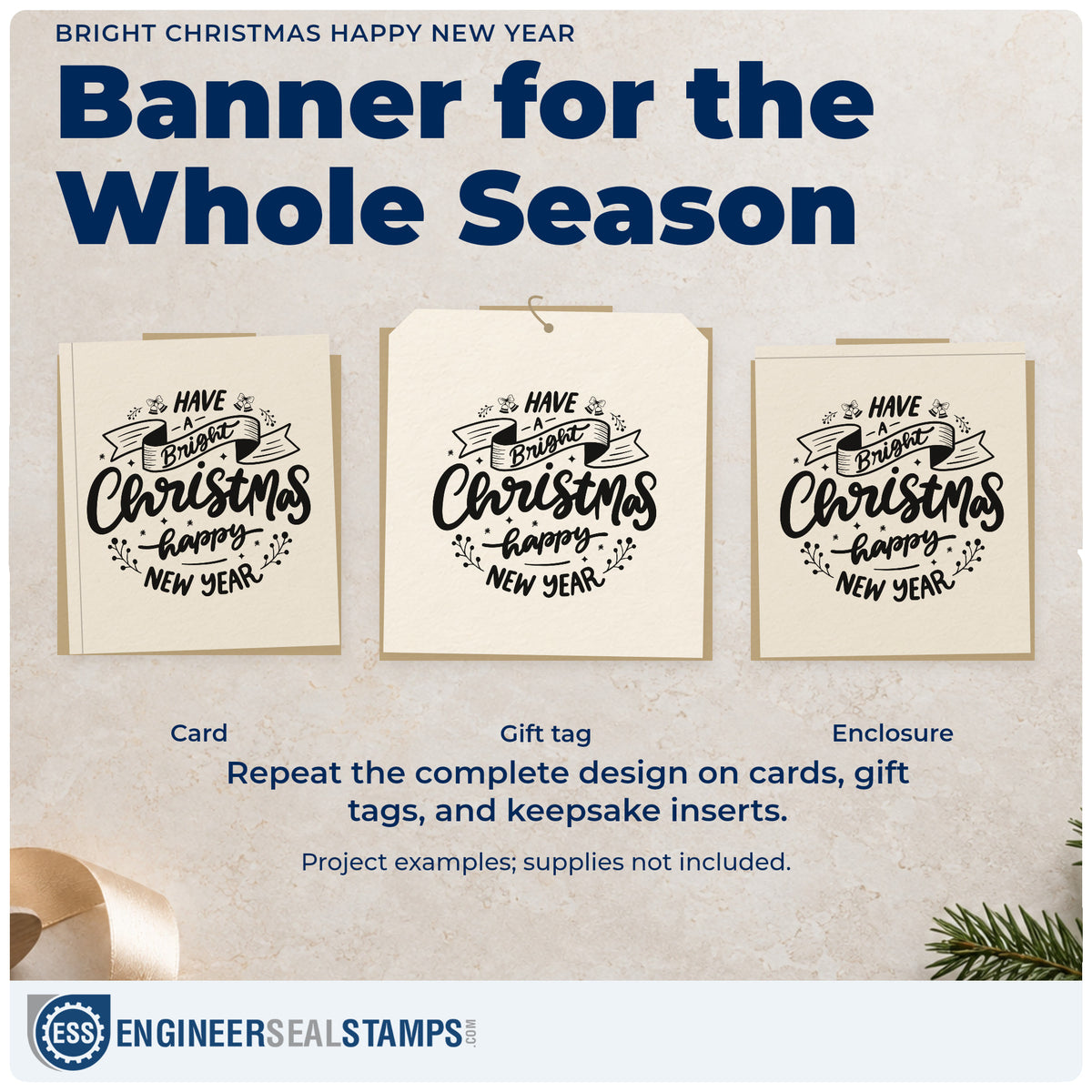 BRIGHT CHRISTMAS HAPPY NEW YEAR

Banner for the Whole Season

HAVE A Bright Christmas happy NEW YEAR

HAVE A Bright Christmas happy NEW YEAR

HAVE A Bright Christmas happy NEW YEAR

Card

Gift tag

Enclosure

Repeat the complete design on cards, gift tags, and keepsake inserts.

Project examples; supplies not included.

ESS ENGINEERSEALSTAMPS.COM