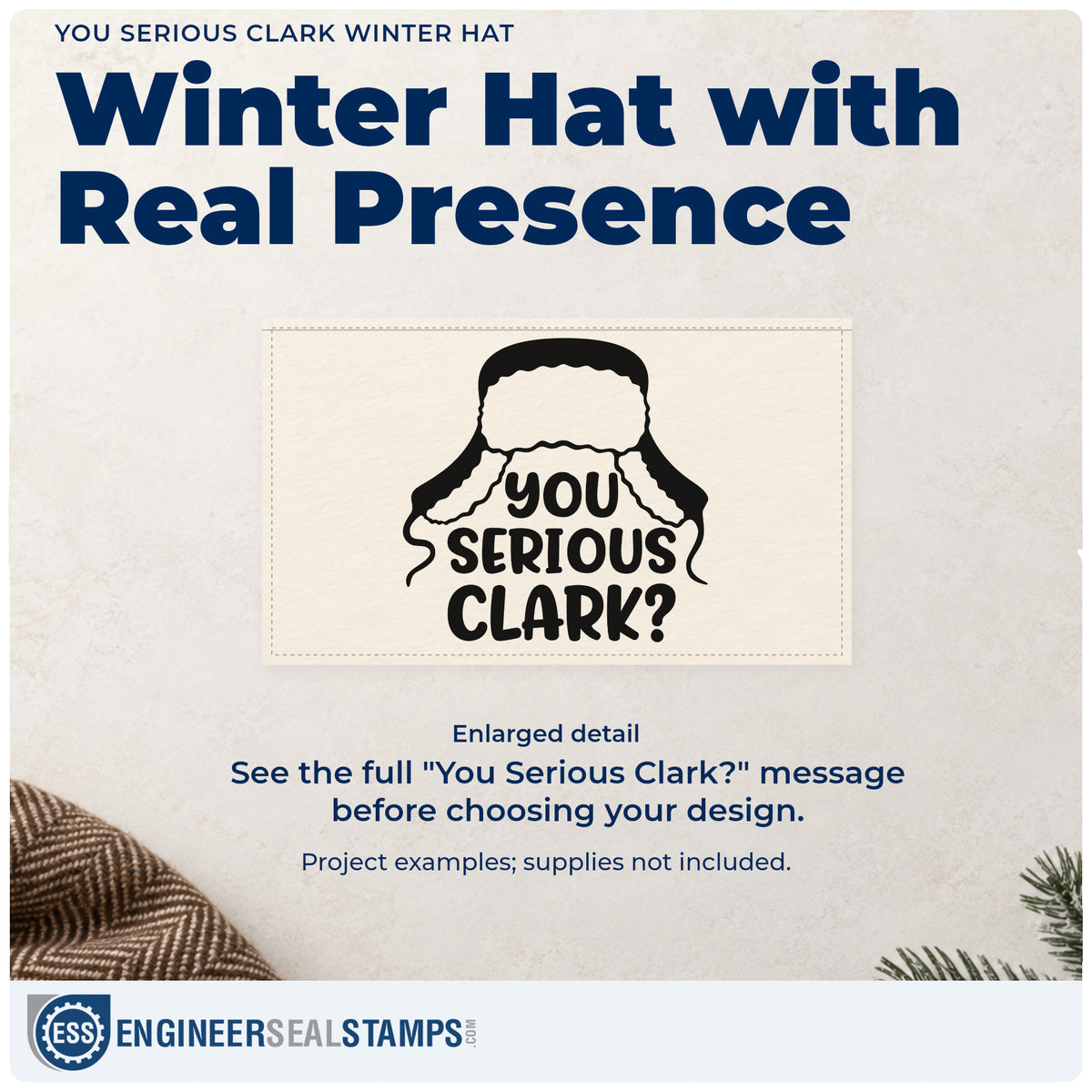 YOU SERIOUS CLARK WINTER HAT

Winter Hat with Real Presence

YOU SERIOUS CLARK?

Enlarged detail

See the full "You Serious Clark?" message before choosing your design.

Project examples; supplies not included.

ESS ENGINEERSEALSTAMPS.COM