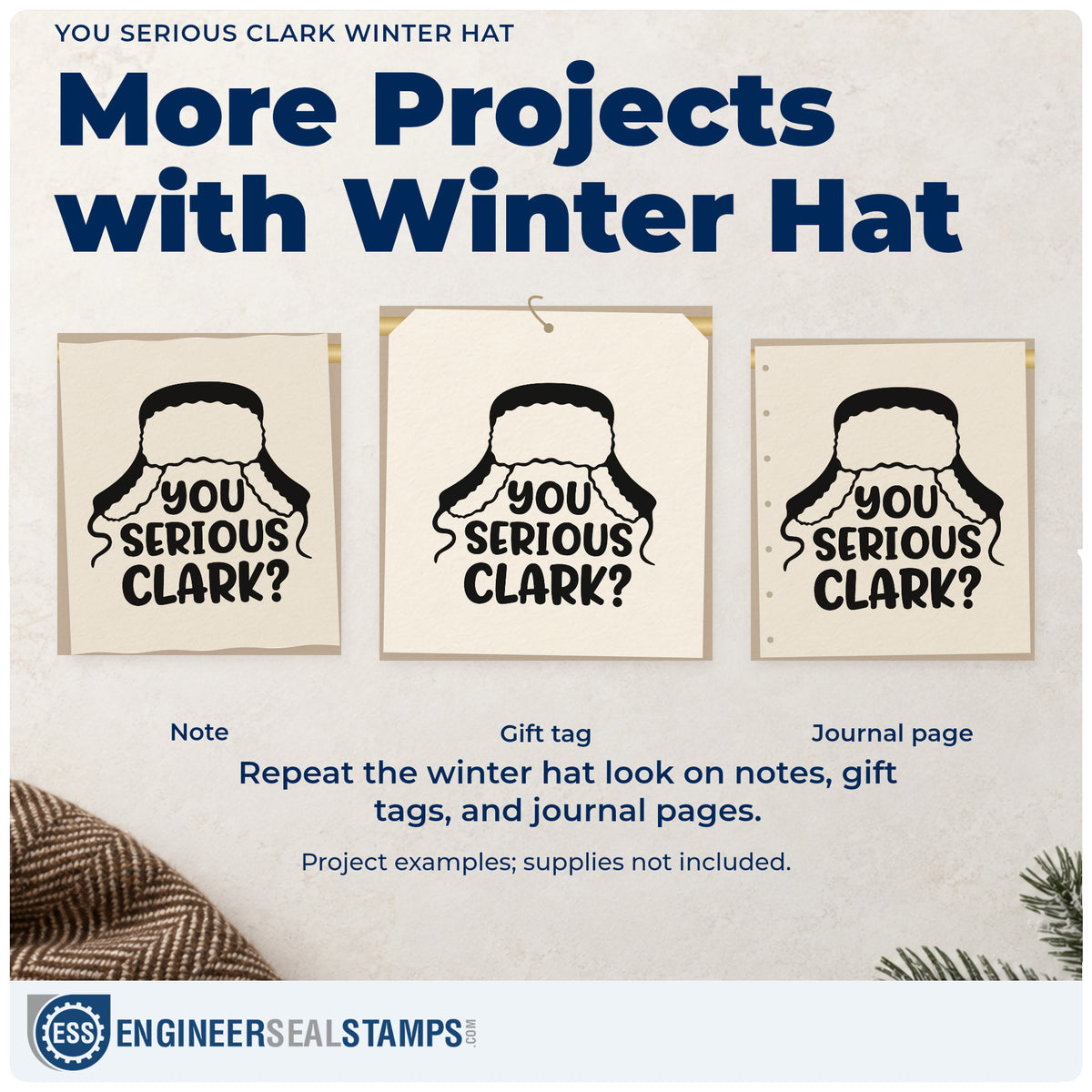 YOU SERIOUS CLARK WINTER HAT

More Projects with Winter Hat

YOU SERIOUS CLARK?

YOU SERIOUS CLARK?

YOU SERIOUS CLARK?

Note

Gift tag

Journal page

Repeat the winter hat look on notes, gift tags, and journal pages.

Project examples; supplies not included.

ESS ENGINEERSEALSTAMPS.COM