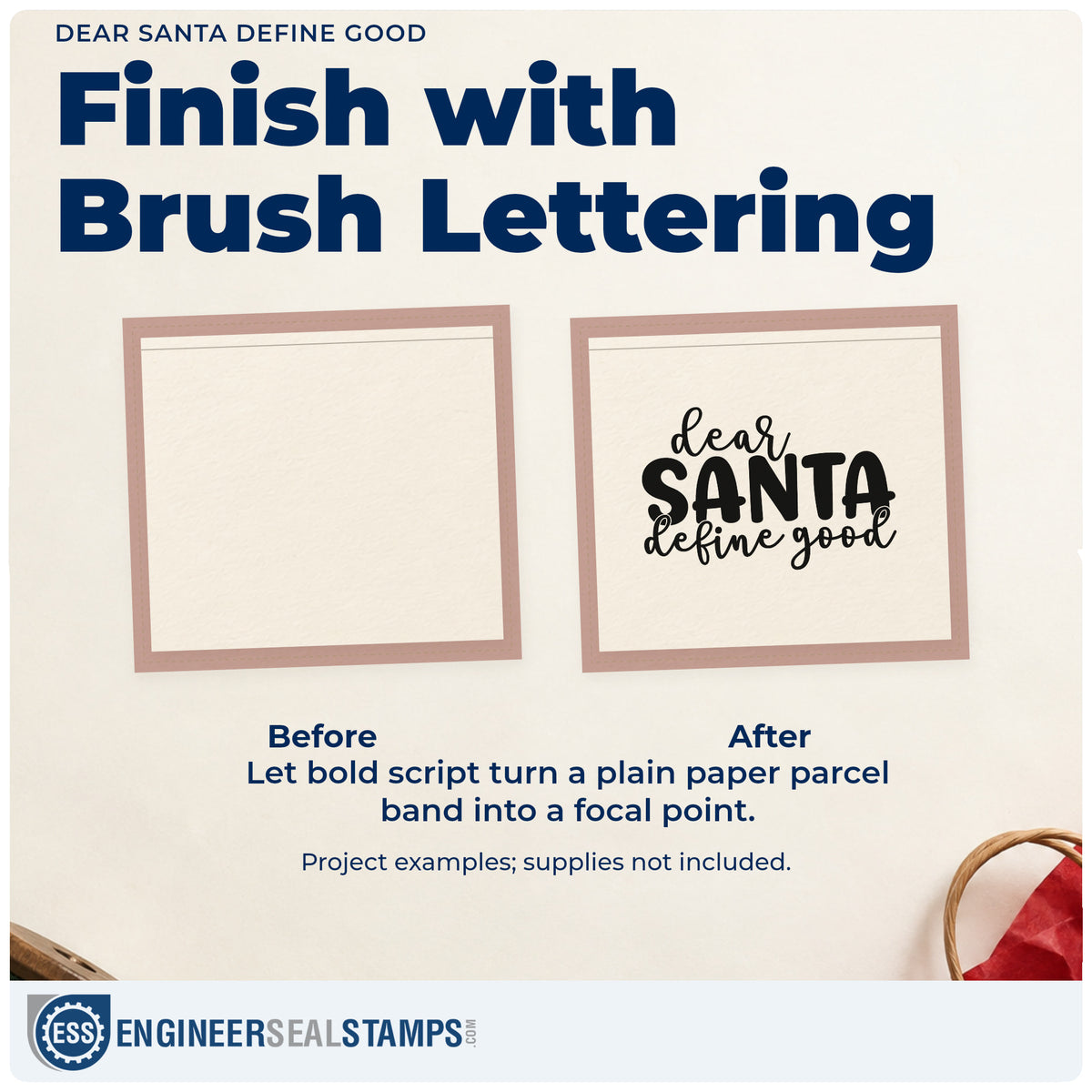 DEAR SANTA DEFINE GOOD

Finish with Brush Lettering

dear
SANTA
define good

Before

After

Let bold script turn a plain paper parcel band into a focal point.

Project examples; supplies not included.

ESS ENGINEERSEALSTAMPS.COM