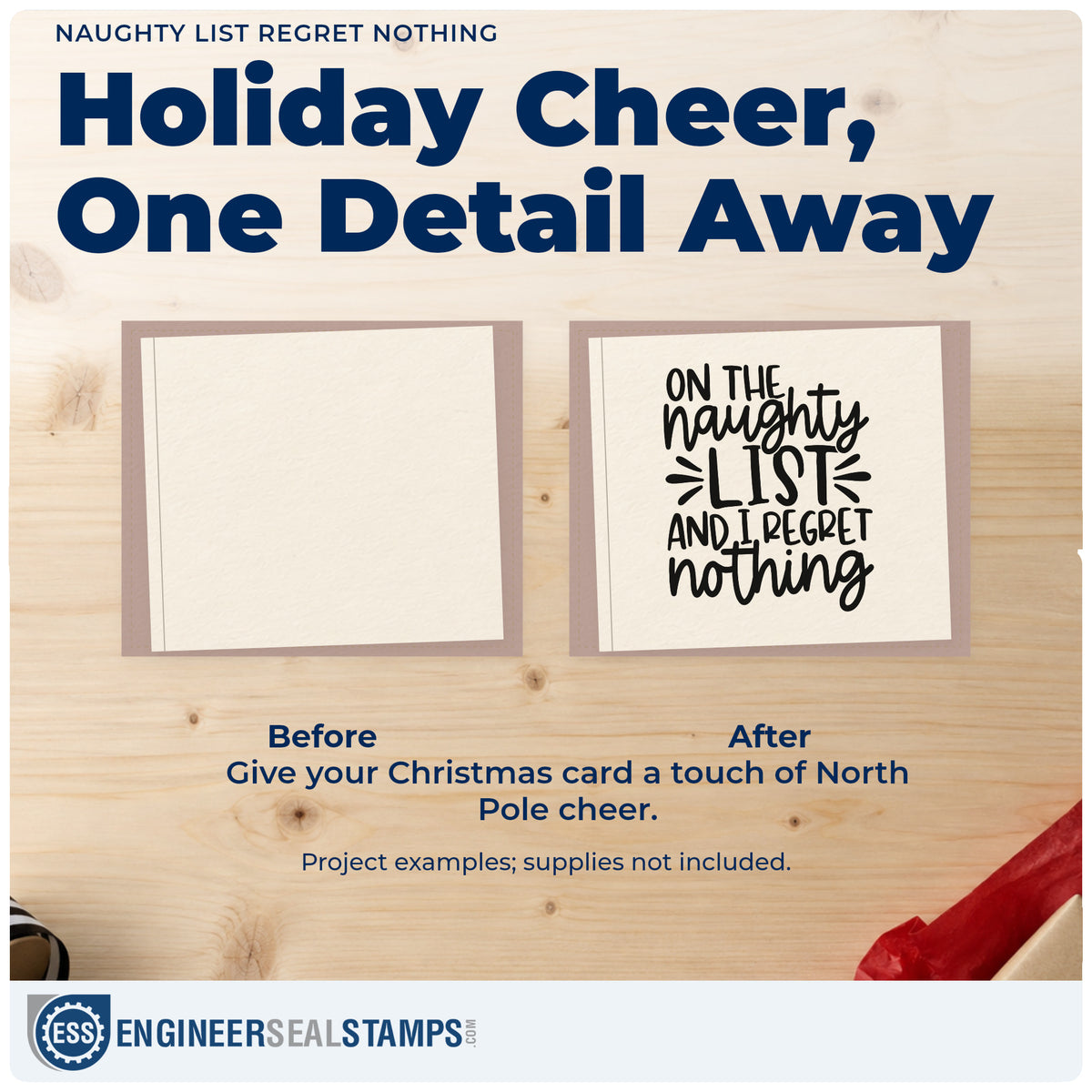 NAUGHTY LIST REGRET NOTHING

Holiday Cheer, One Detail Away

ON THE
naughty
LIST
AND I REGRET
nothing

Before

After

Give your Christmas card a touch of North Pole cheer.

Project examples; supplies not included.

ESS

ENGINEERSEALSTAMPS.COM