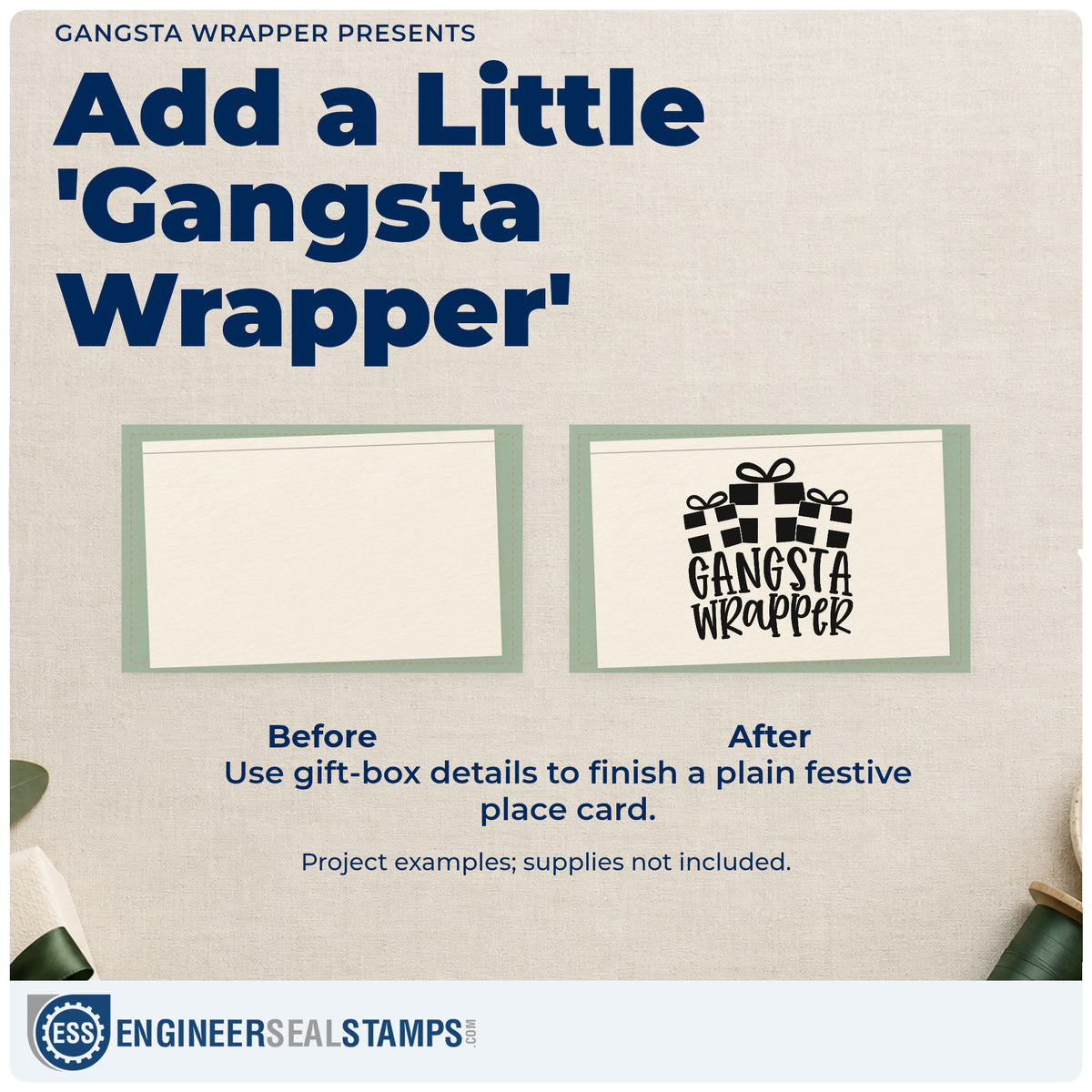 GANGSTA WRAPPER PRESENTS

Add a Little 'Gangsta Wrapper'

GANGSTA WRAPPER

Before

After

Use gift-box details to finish a plain festive place card.

Project examples; supplies not included.

ESS ENGINEERSEALSTAMPS.COM