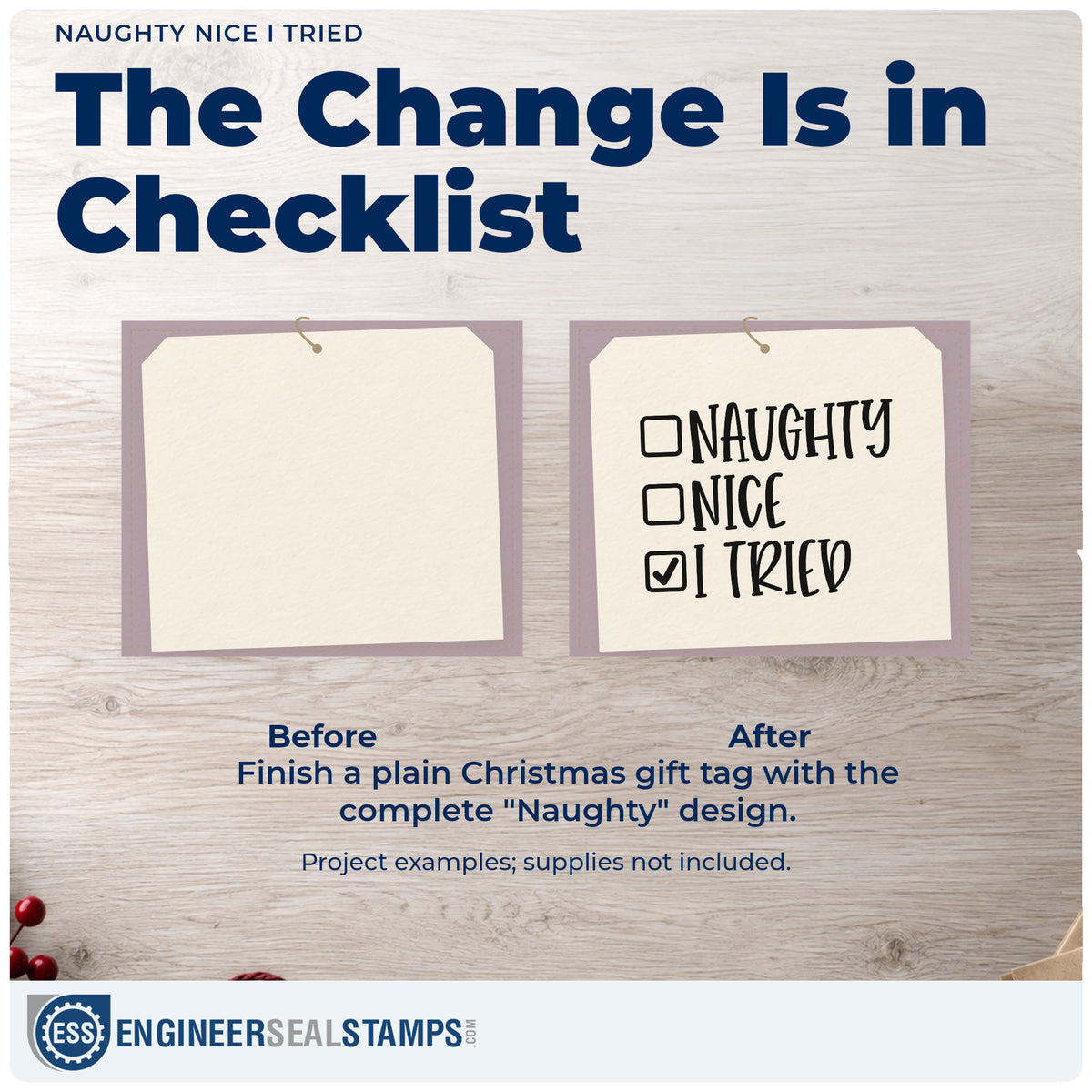 NAUGHTY NICE I TRIED

The Change Is in Checklist

☐ NAUGHTY
☐ NICE
☑ I TRIED

Before

After

Finish a plain Christmas gift tag with the complete "Naughty" design.

Project examples; supplies not included.

ESS ENGINEERSEALSTAMPS.COM