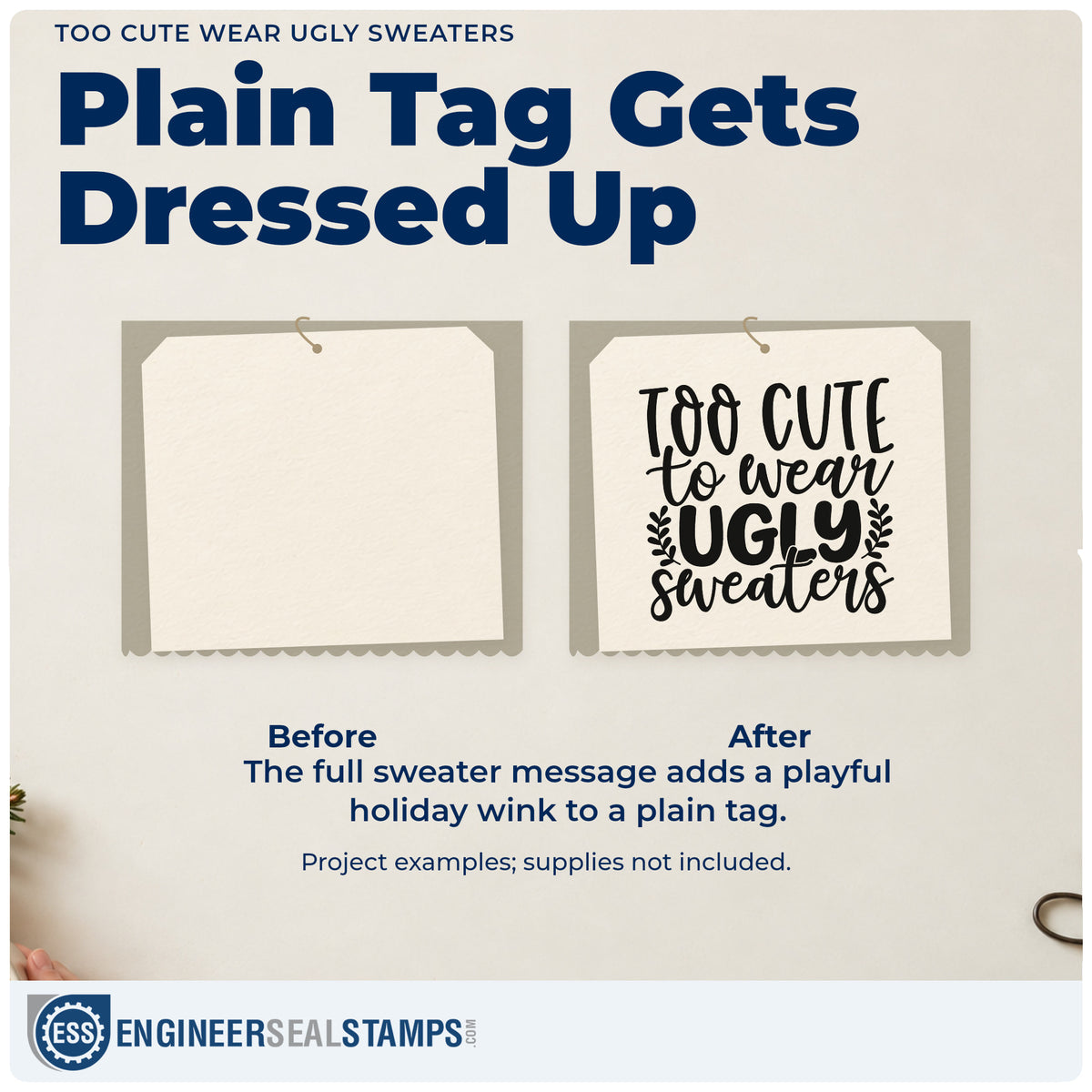 TOO CUTE WEAR UGLY SWEATERS

Plain Tag Gets Dressed Up

TOO CUTE
to wear
UGLY
sweaters

Before

After

The full sweater message adds a playful holiday wink to a plain tag.

Project examples; supplies not included.

ESS ENGINEERSEALSTAMPS.COM