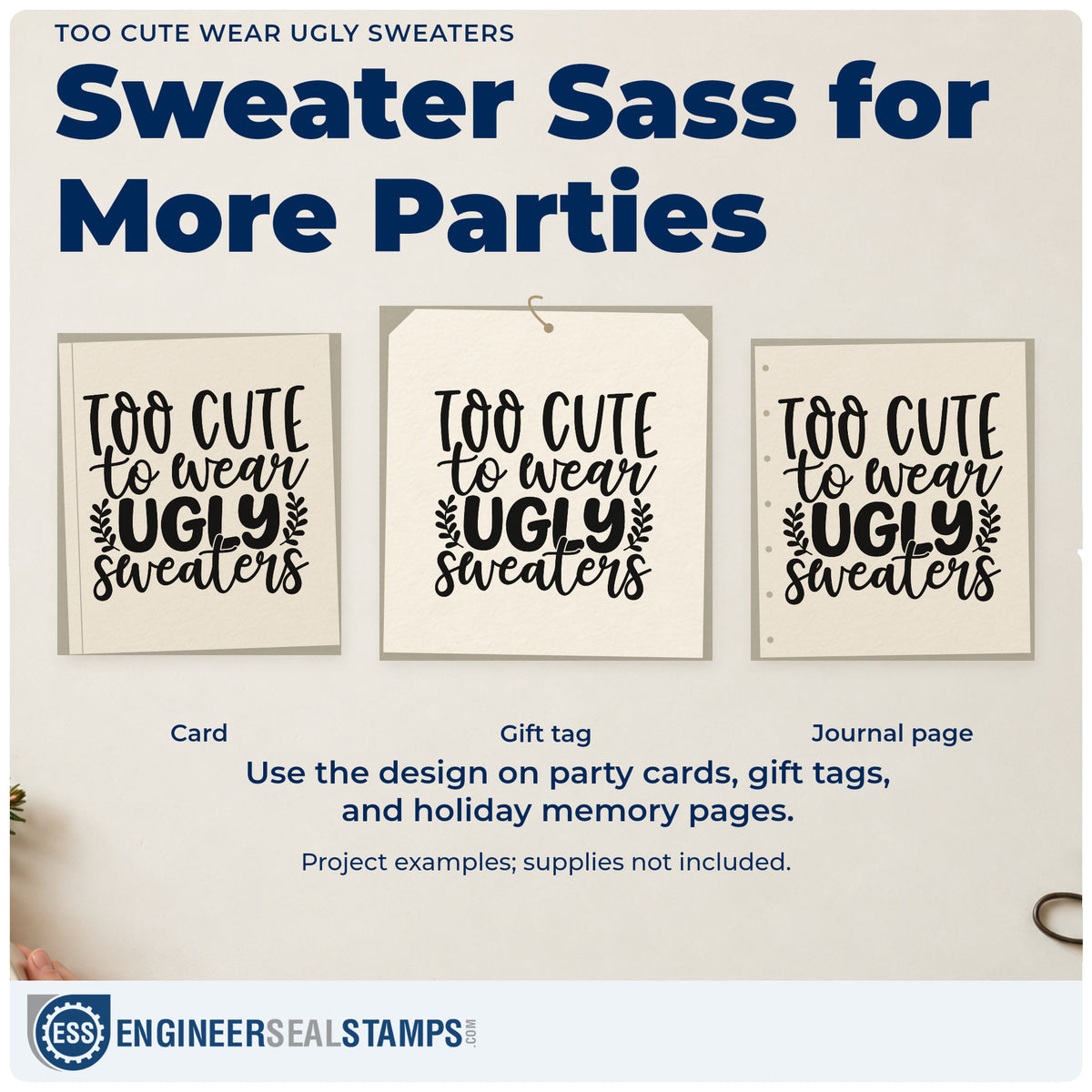 TOO CUTE WEAR UGLY SWEATERS

Sweater Sass for More Parties

TOO CUTE to wear UGLY sweaters

TOO CUTE to wear UGLY sweaters

TOO CUTE to wear UGLY sweaters

Card

Gift tag

Journal page

Use the design on party cards, gift tags, and holiday memory pages.

Project examples; supplies not included.

ESS ENGINEERSEALSTAMPS.COM