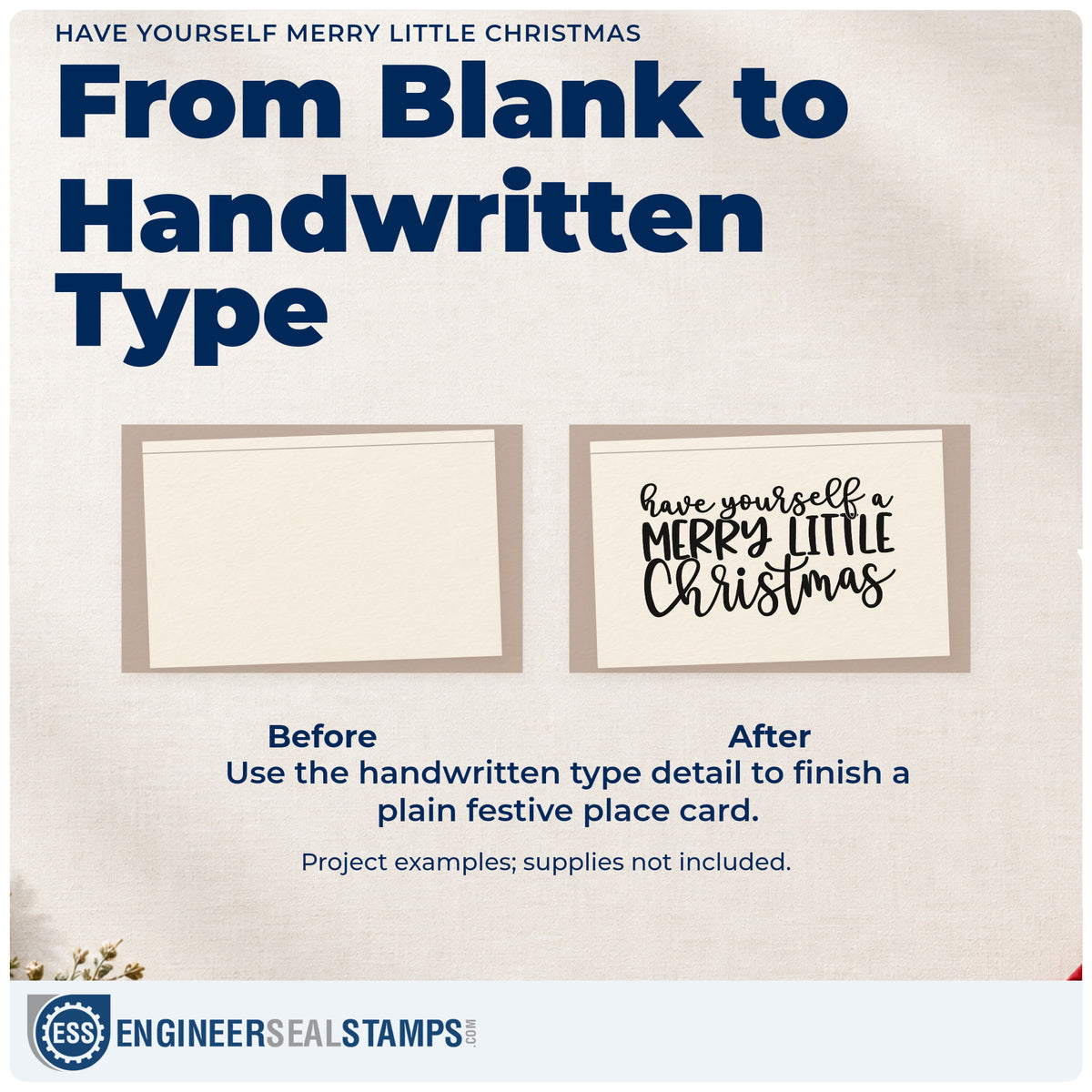 HAVE YOURSELF MERRY LITTLE CHRISTMAS

From Blank to Handwritten Type

have yourself a
MERRY LITTLE
Christmas

Before

After

Use the handwritten type detail to finish a plain festive place card.

Project examples; supplies not included.

ESS

ENGINEERSEALSTAMPS.COM