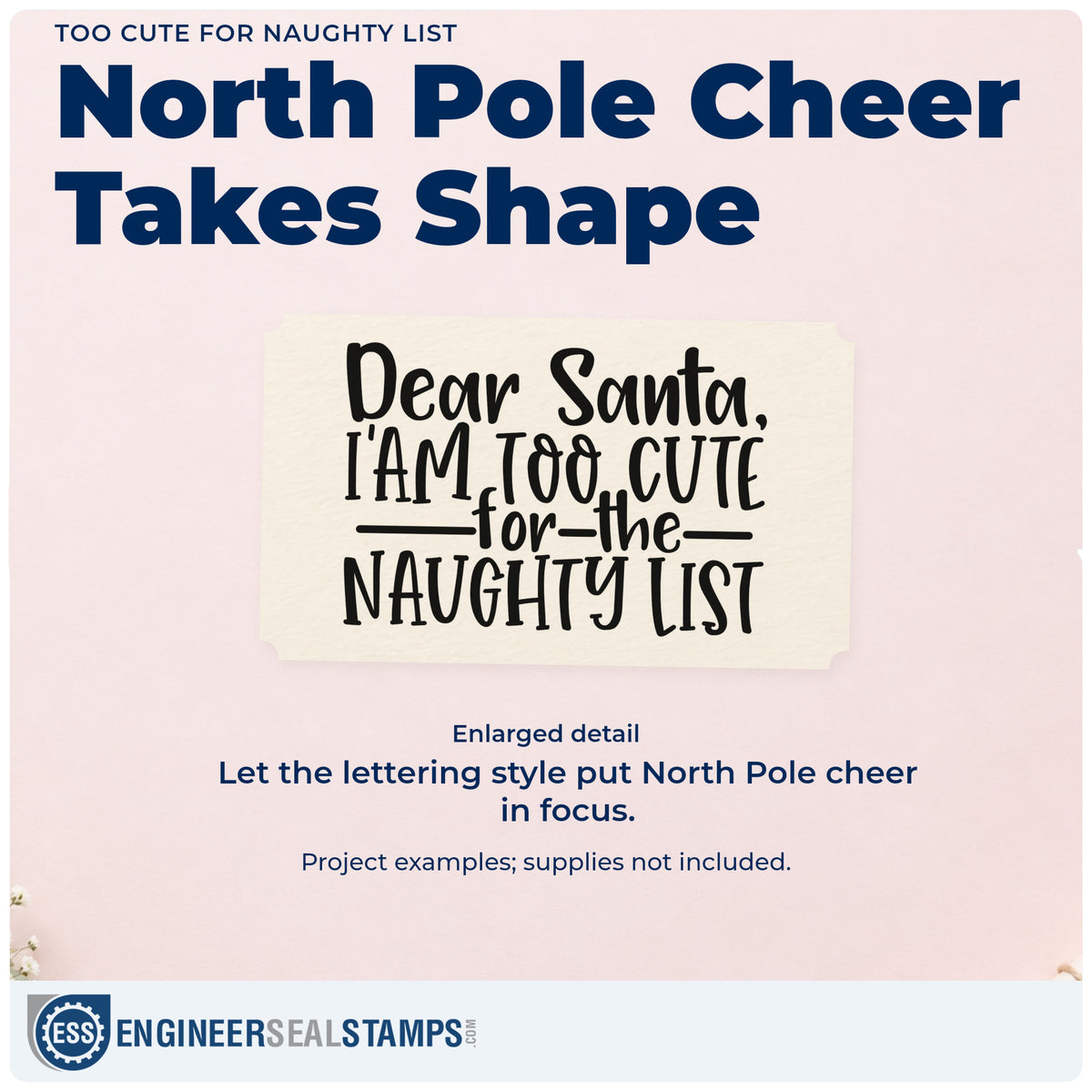 TOO CUTE FOR NAUGHTY LIST

North Pole Cheer Takes Shape

Dear Santa,
I'AM TOO CUTE
for the
NAUGHTY LIST

Enlarged detail

Let the lettering style put North Pole cheer in focus.

Project examples; supplies not included.

ESS ENGINEERSEALSTAMPS.COM