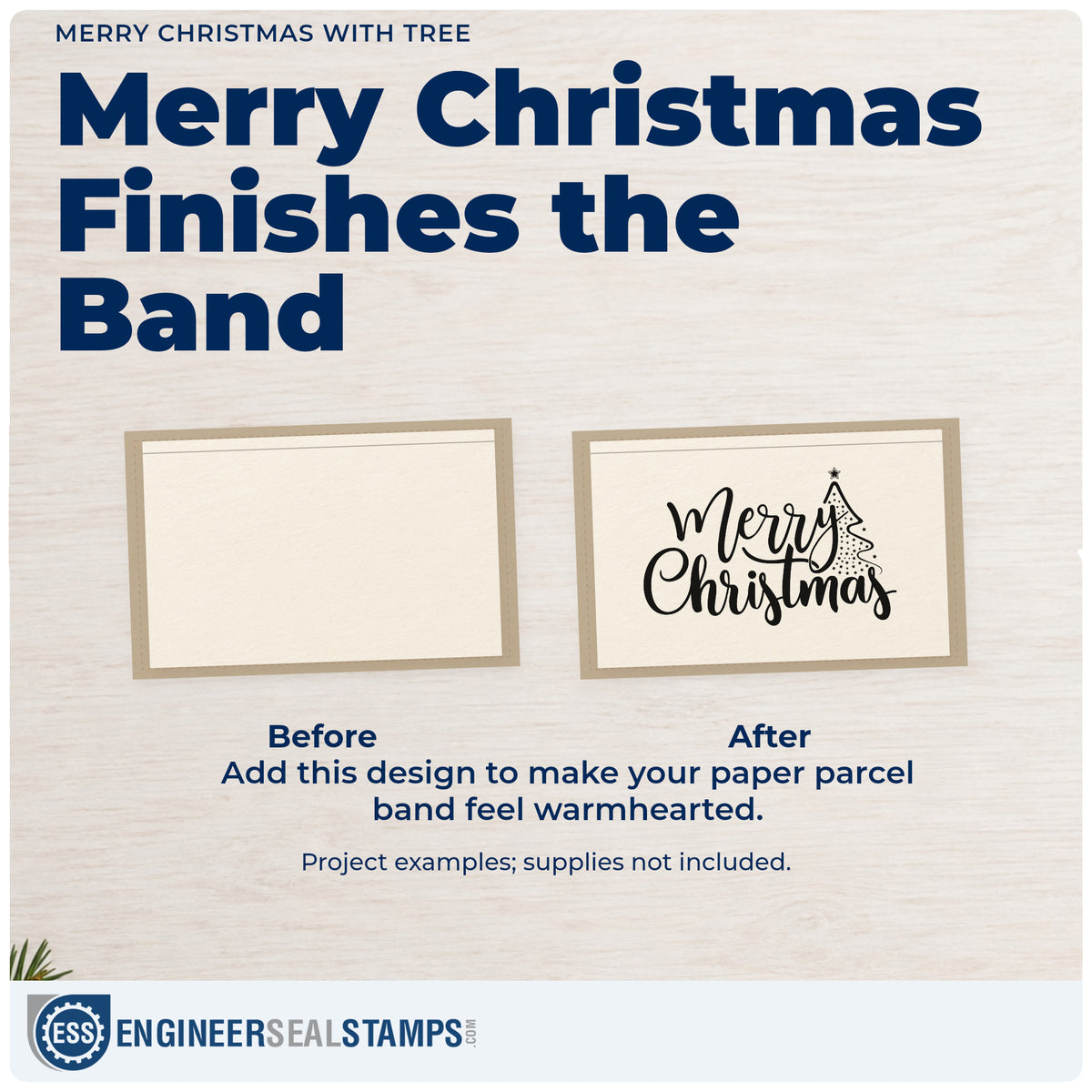 MERRY CHRISTMAS WITH TREE

Merry Christmas Finishes the Band

Merry Christmas

Before

After

Add this design to make your paper parcel band feel warmhearted.

Project examples; supplies not included.

ESS ENGINEERSEALSTAMPS.COM