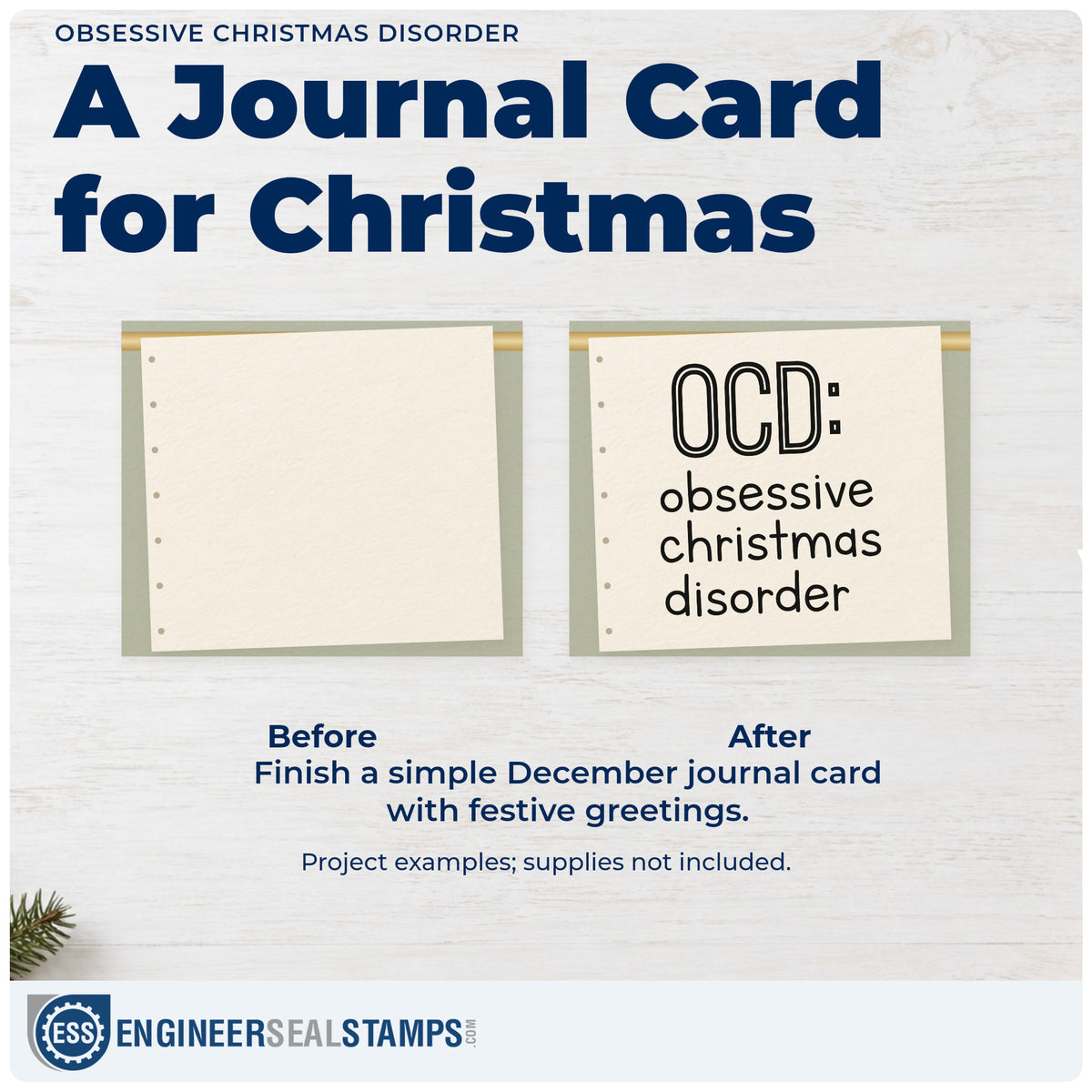 OBSESSIVE CHRISTMAS DISORDER

A Journal Card for Christmas

OCD:
obsessive
christmas
disorder

Before

After

Finish a simple December journal card with festive greetings.

Project examples; supplies not included.

ESS

ENGINEERSEALSTAMPS.COM