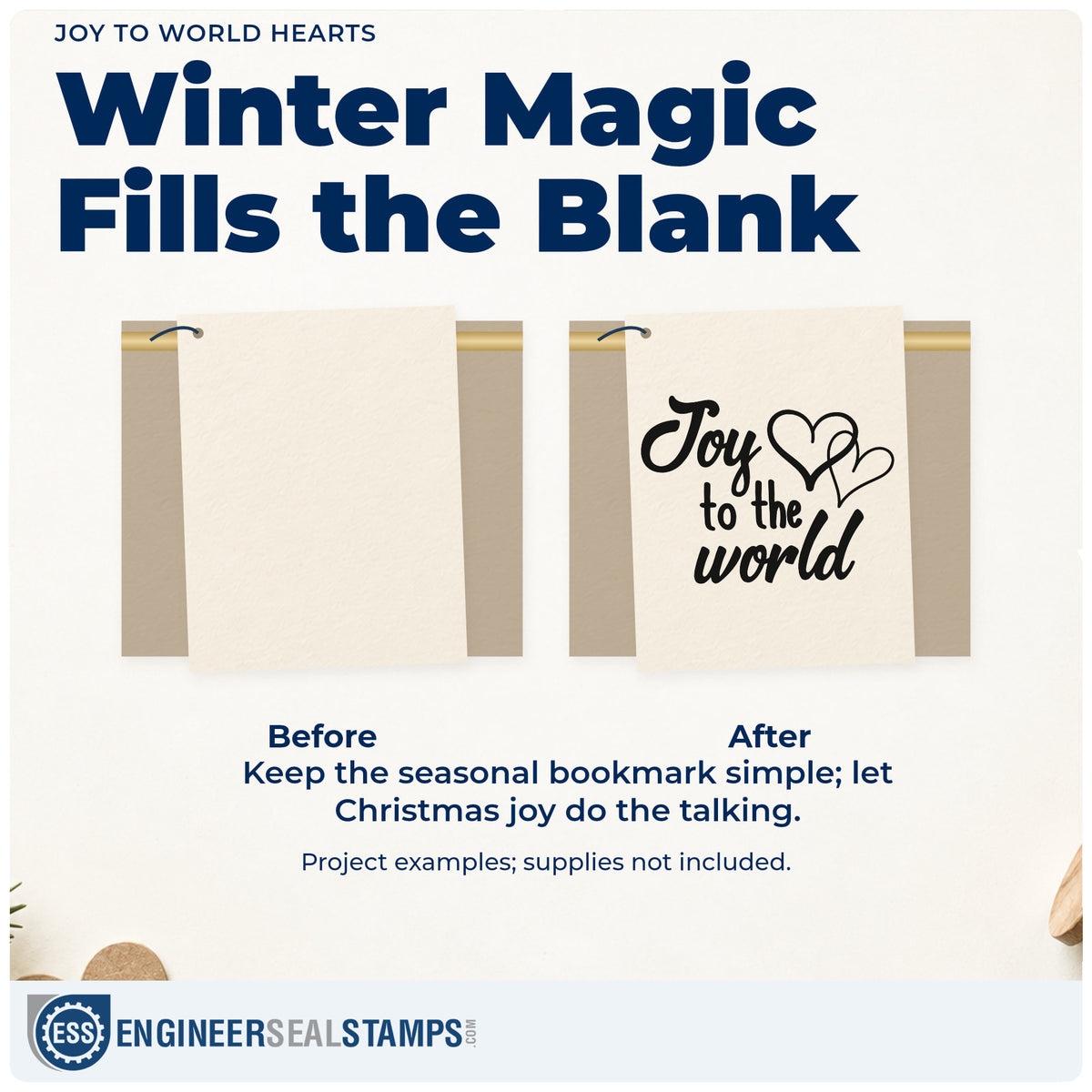 JOY TO WORLD HEARTS

Winter Magic Fills the Blank

Joy to the world

Before

After

Keep the seasonal bookmark simple; let Christmas joy do the talking.

Project examples; supplies not included.

ESS ENGINEERSEALSTAMPS.COM