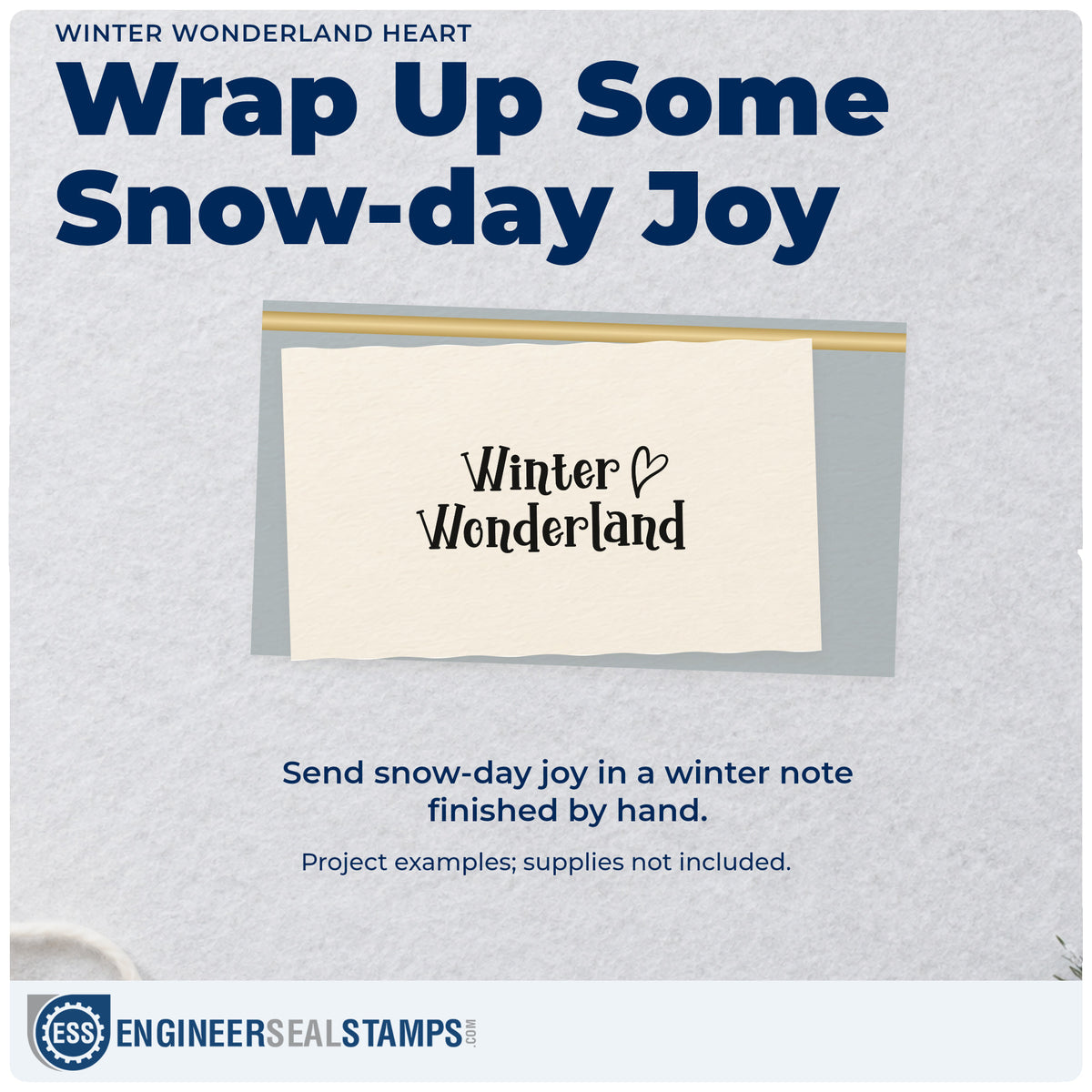 WINTER WONDERLAND HEART

Wrap Up Some Snow-day Joy

Winter
Wonderland

Send snow-day joy in a winter note finished by hand.

Project examples; supplies not included.

ESS ENGINEERSEALSTAMPS.COM