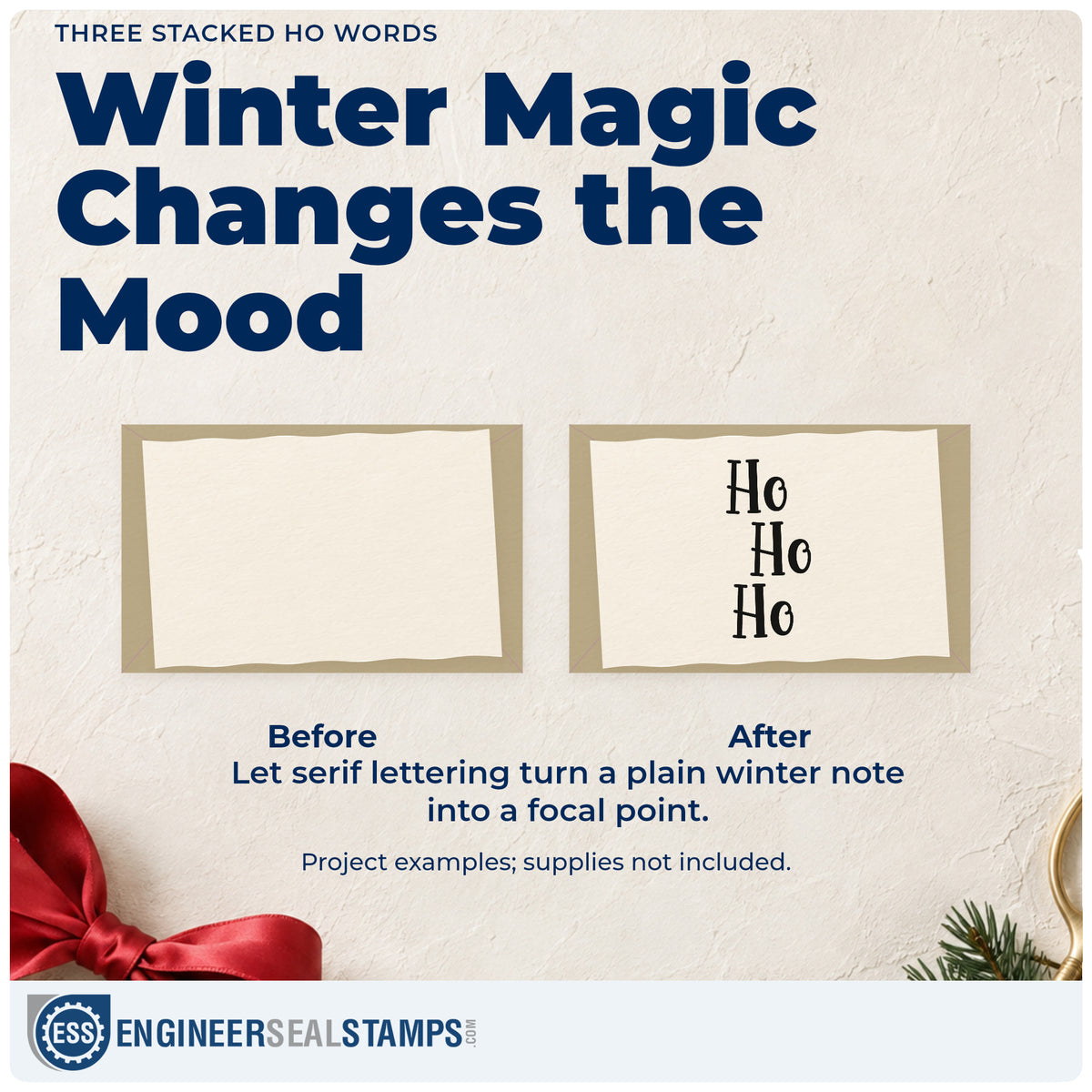 THREE STACKED HO WORDS

Winter Magic Changes the Mood

Ho
Ho
Ho

Before

After

Let serif lettering turn a plain winter note into a focal point.

Project examples; supplies not included.

ESS

ENGINEERSEALSTAMPS.COM