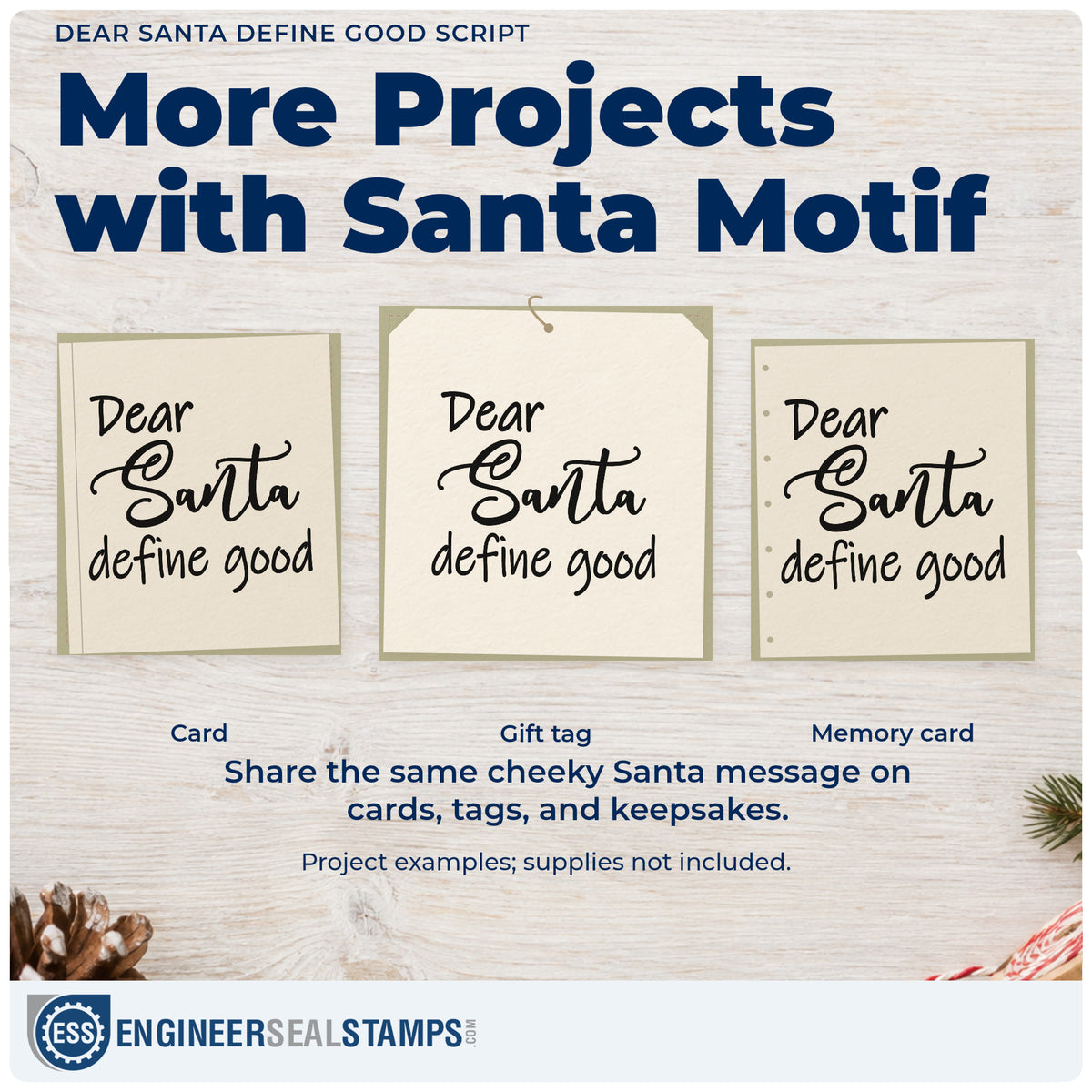 DEAR SANTA DEFINE GOOD SCRIPT

More Projects with Santa Motif

Dear Santa define good

Dear Santa define good

Dear Santa define good

Card

Gift tag

Memory card

Share the same cheeky Santa message on cards, tags, and keepsakes.

Project examples; supplies not included.

ESS ENGINEERSEALSTAMPS.COM