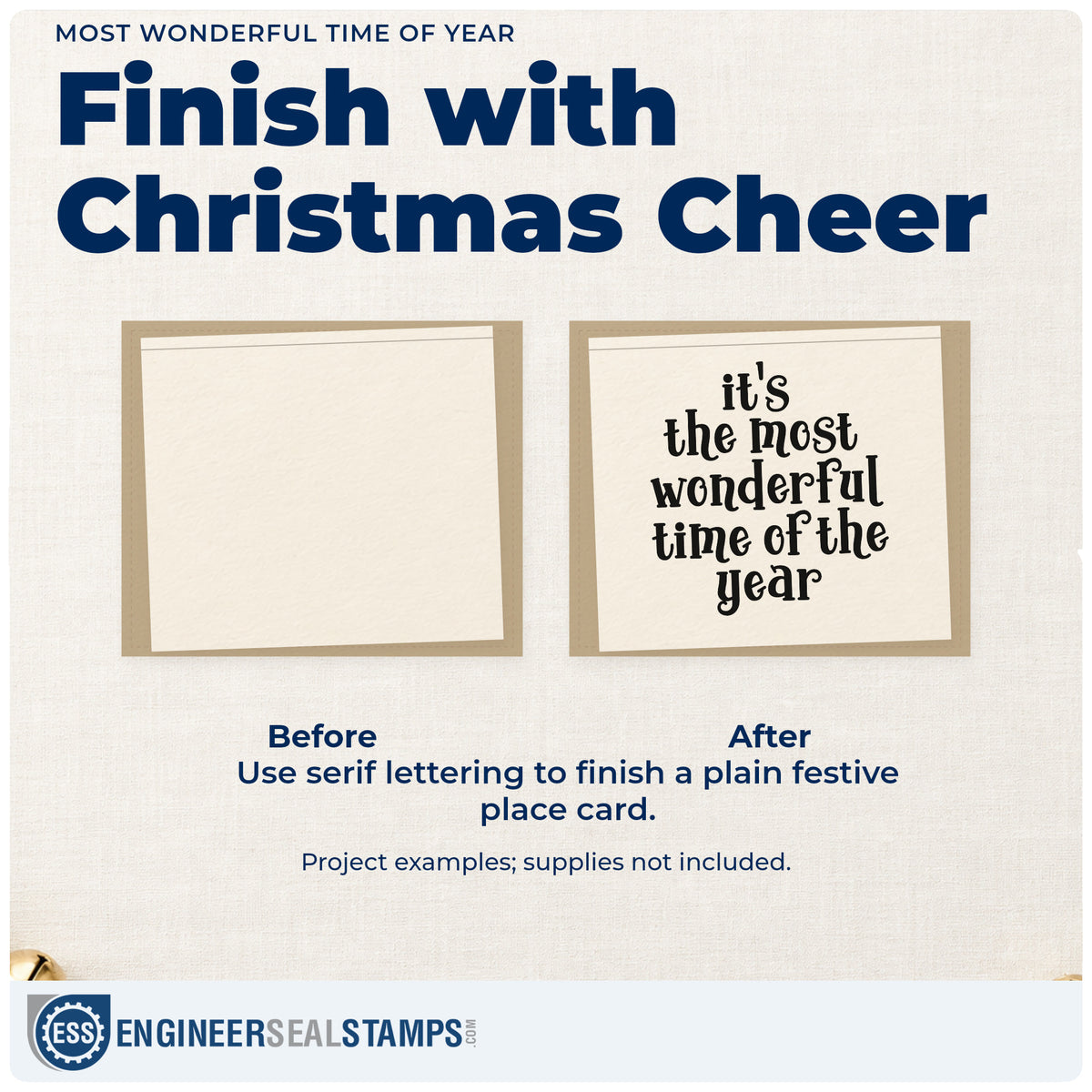 MOST WONDERFUL TIME OF YEAR

Finish with Christmas Cheer

it's
the most
wonderful
time of the
year

Before

After

Use serif lettering to finish a plain festive place card.

Project examples; supplies not included.

ESS

ENGINEERSEALSTAMPS.COM