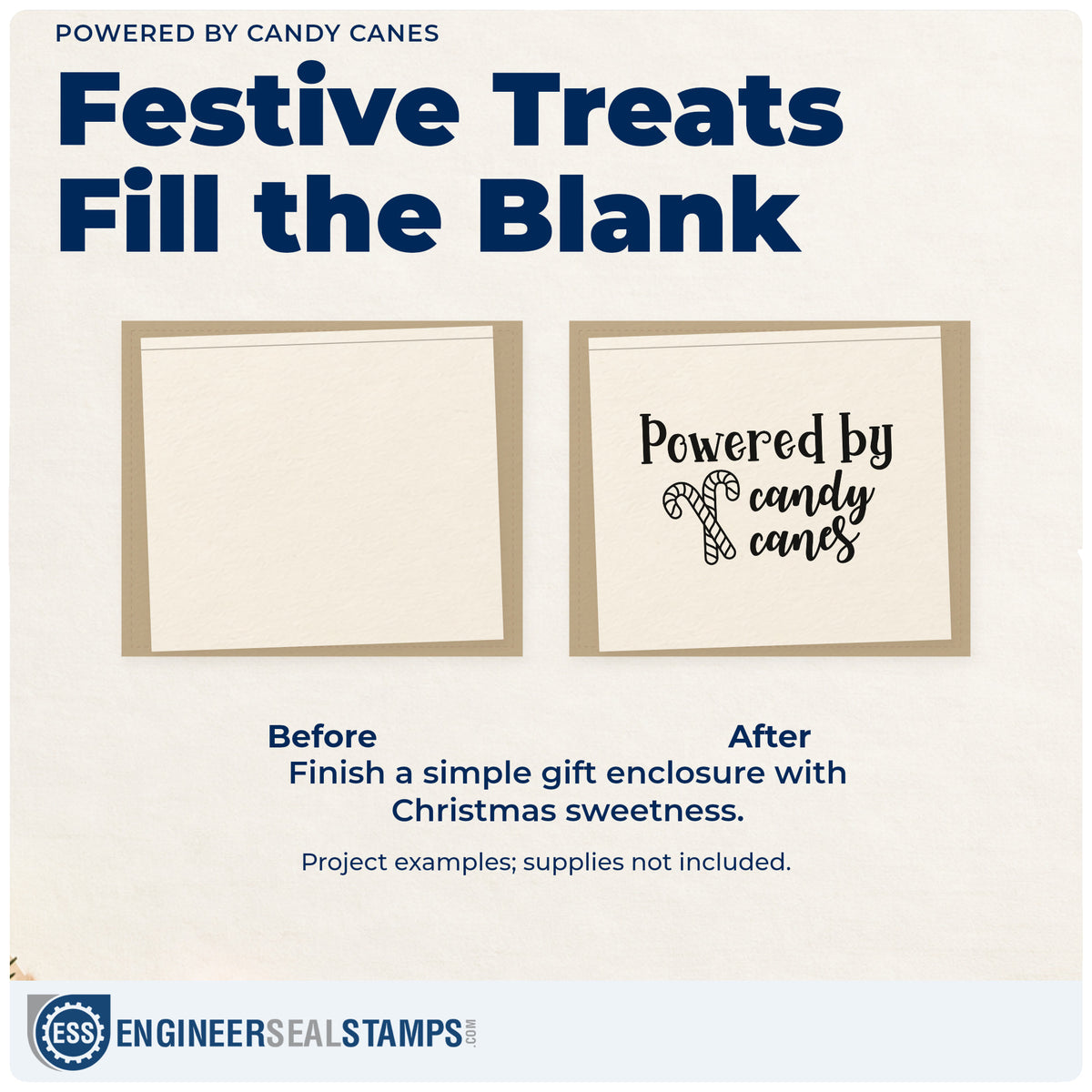 POWERED BY CANDY CANES

Festive Treats Fill the Blank

Powered by candy canes

Before

After

Finish a simple gift enclosure with Christmas sweetness.

Project examples; supplies not included.

ESS ENGINEERSEALSTAMPS.COM