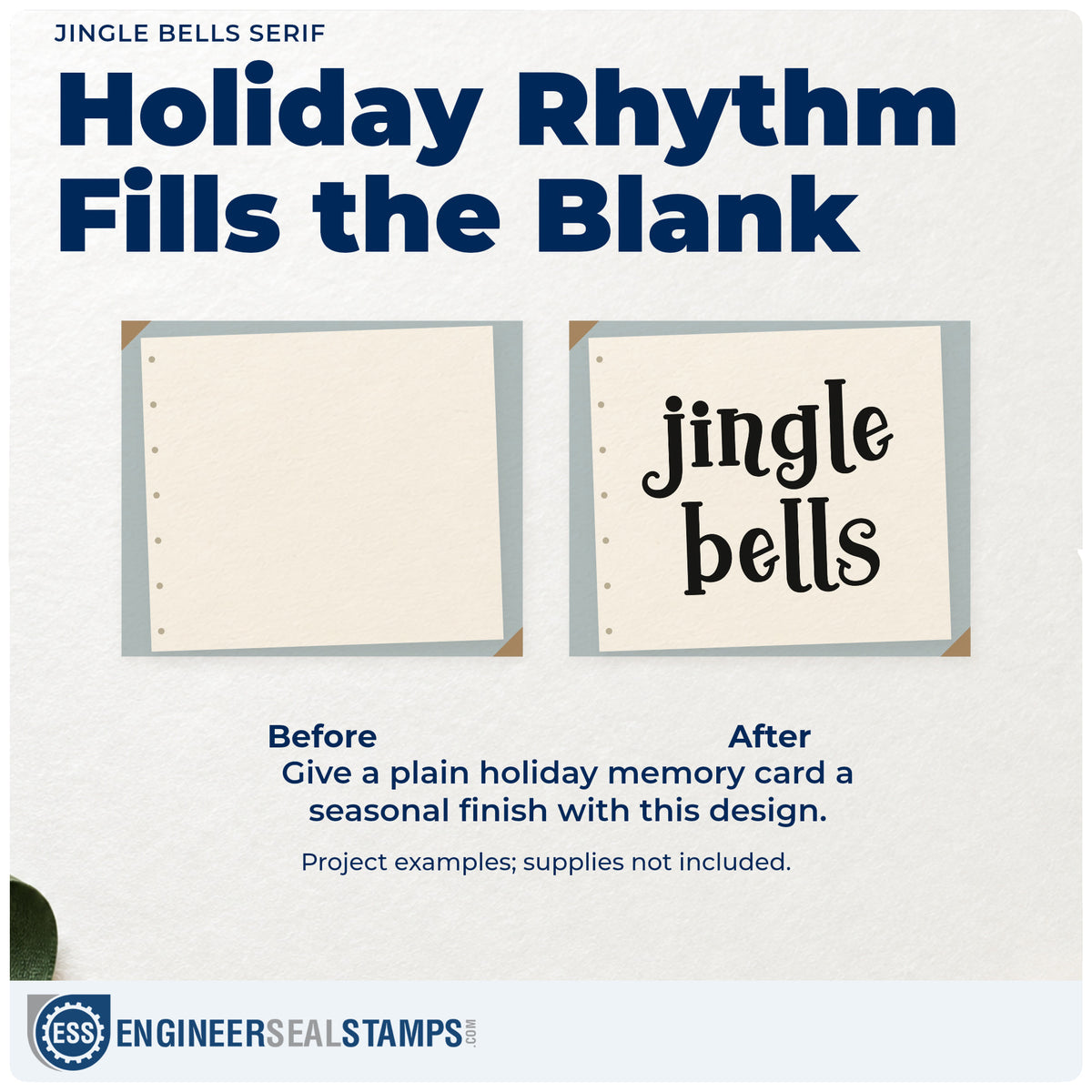 JINGLE BELLS SERIF

Holiday Rhythm Fills the Blank

jingle bells

Before

After

Give a plain holiday memory card a seasonal finish with this design.

Project examples; supplies not included.

ESS

ENGINEERSEALSTAMPS.COM