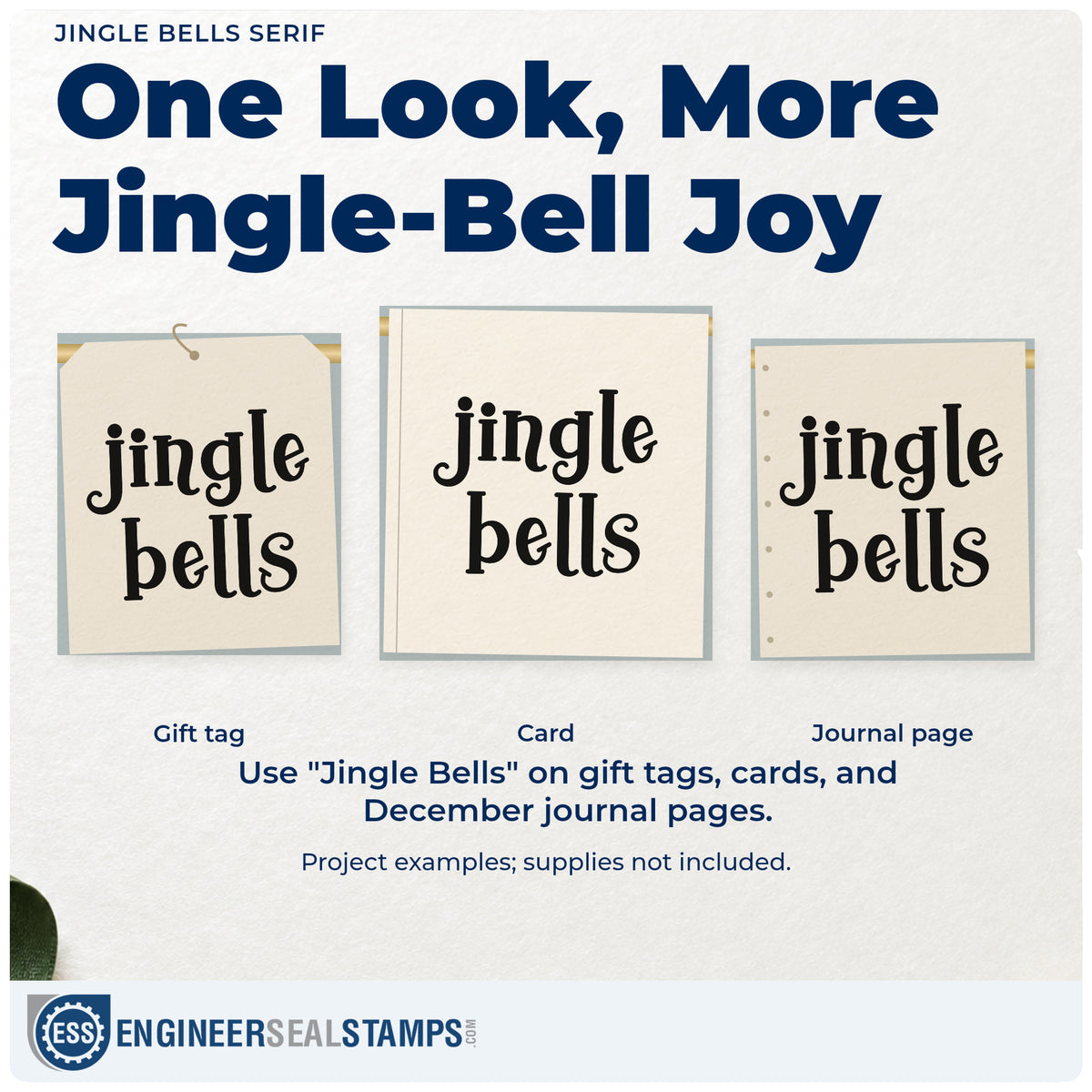 JINGLE BELLS SERIF

One Look, More Jingle-Bell Joy

jingle bells

jingle bells

jingle bells

Gift tag

Card

Journal page

Use "Jingle Bells" on gift tags, cards, and December journal pages.

Project examples; supplies not included.

ESS ENGINEERSEALSTAMPS.COM