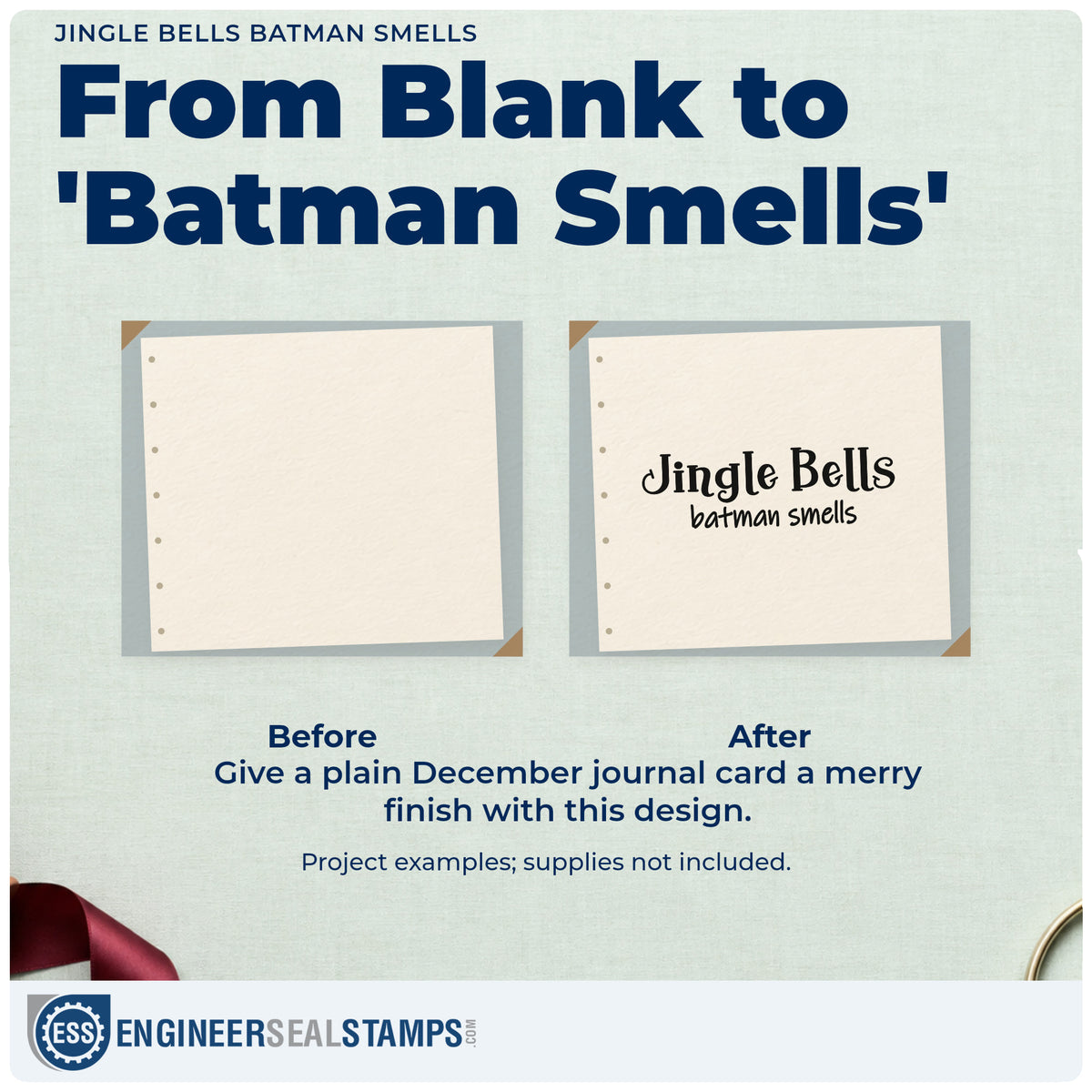 JINGLE BELLS BATMAN SMELLS

From Blank to 'Batman Smells'

Jingle Bells
batman smells

Before

After

Give a plain December journal card a merry finish with this design.

Project examples; supplies not included.

ESS ENGINEERSEALSTAMPS.COM