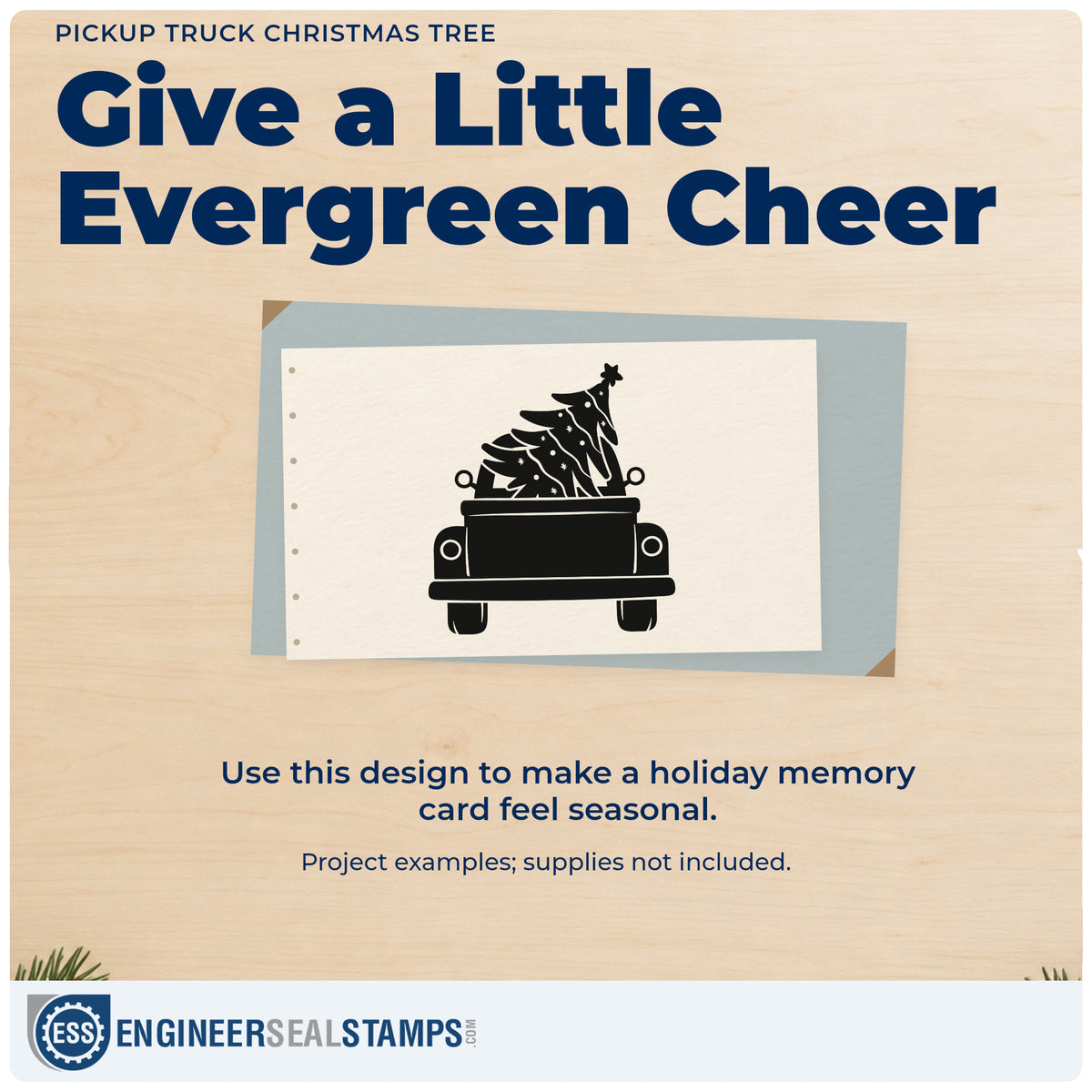 PICKUP TRUCK CHRISTMAS TREE

Give a Little Evergreen Cheer

Use this design to make a holiday memory card feel seasonal.

Project examples; supplies not included.

ESS

ENGINEERSEALSTAMPS.COM