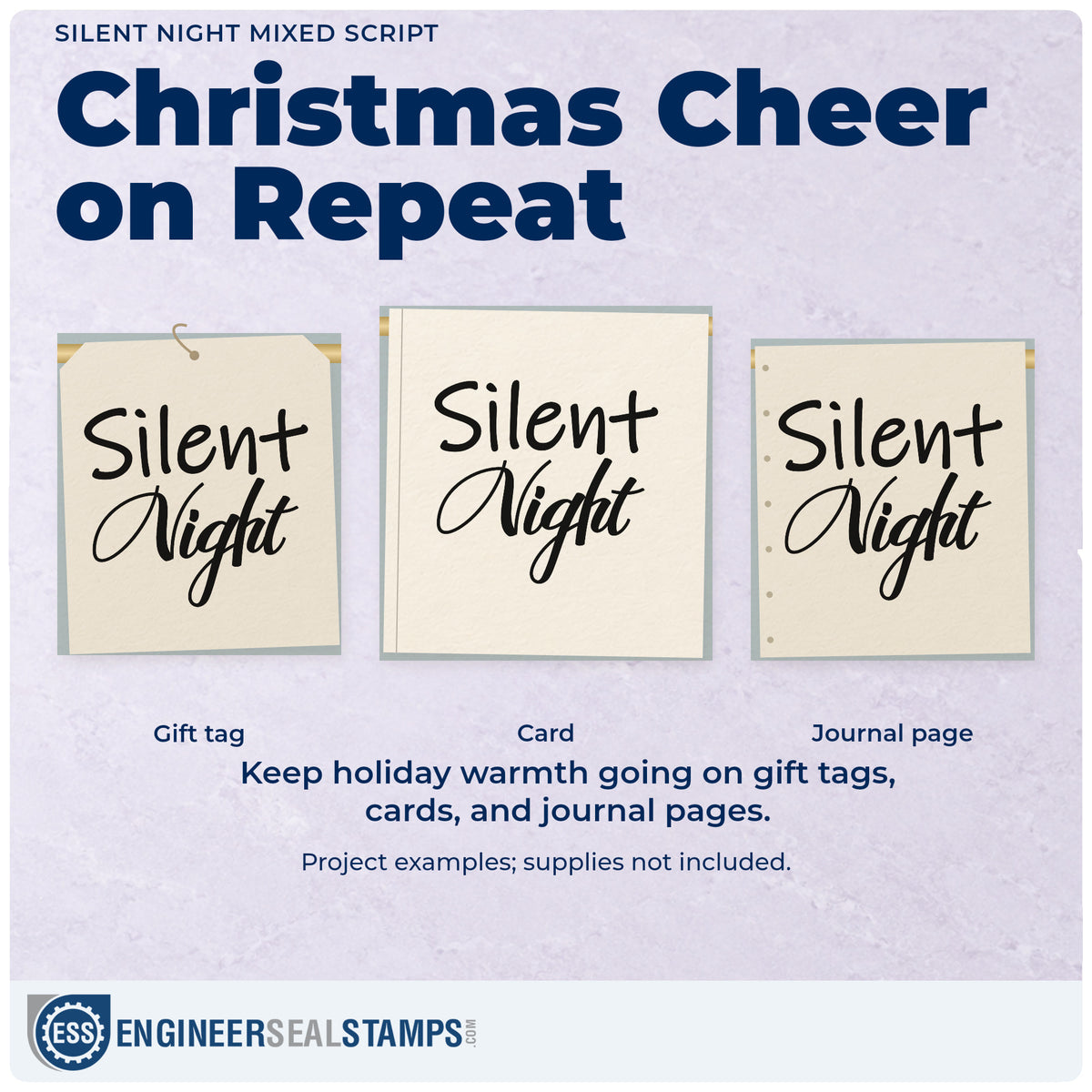 SILENT NIGHT MIXED SCRIPT

Christmas Cheer on Repeat

Silent Night

Silent Night

Silent Night

Gift tag

Card

Journal page

Keep holiday warmth going on gift tags, cards, and journal pages.

Project examples; supplies not included.

ESS ENGINEERSEALSTAMPS.COM