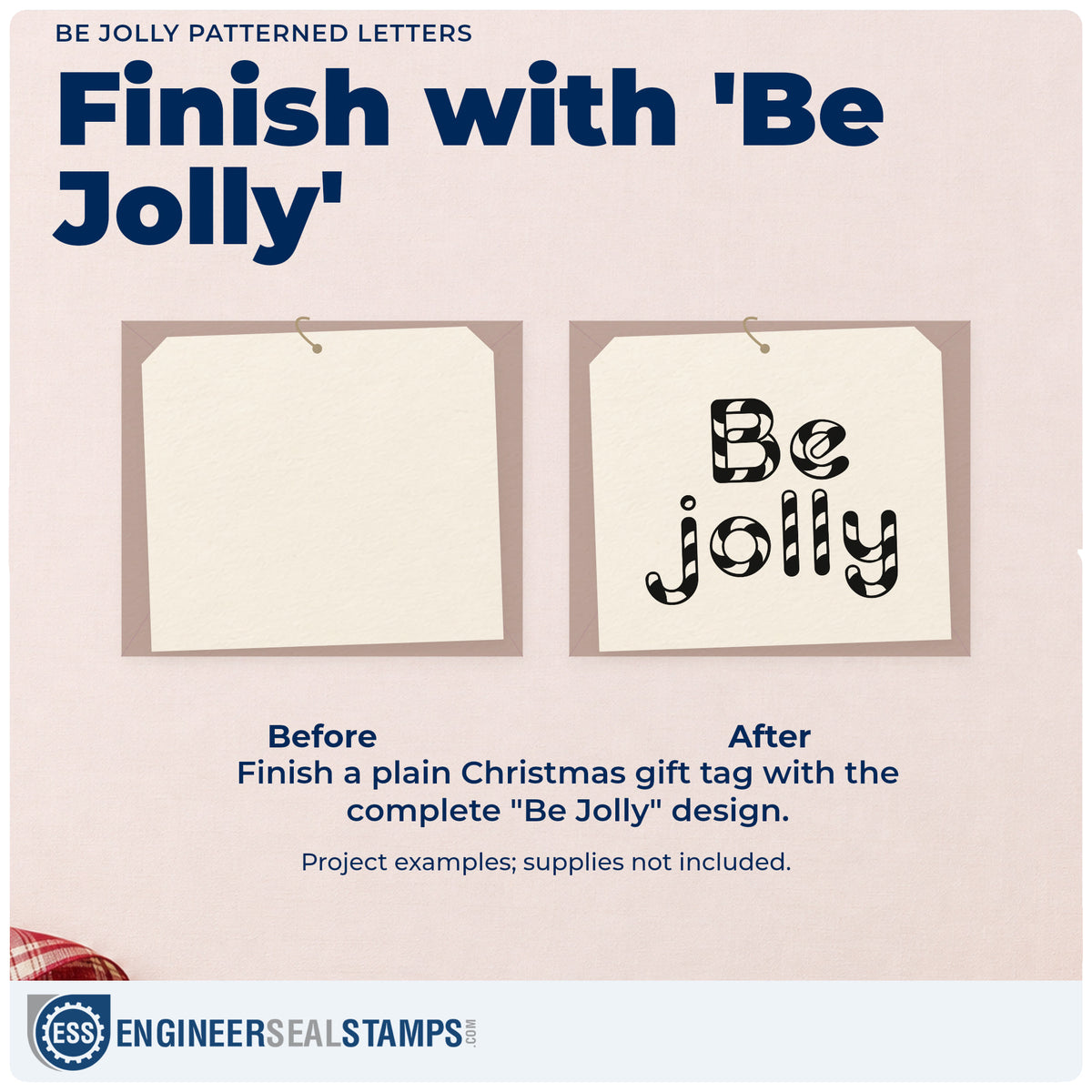 BE JOLLY PATTERNED LETTERS

Finish with 'Be Jolly'

Be jolly

Before

After

Finish a plain Christmas gift tag with the complete "Be Jolly" design.

Project examples; supplies not included.

ESS ENGINEERSEALSTAMPS.COM