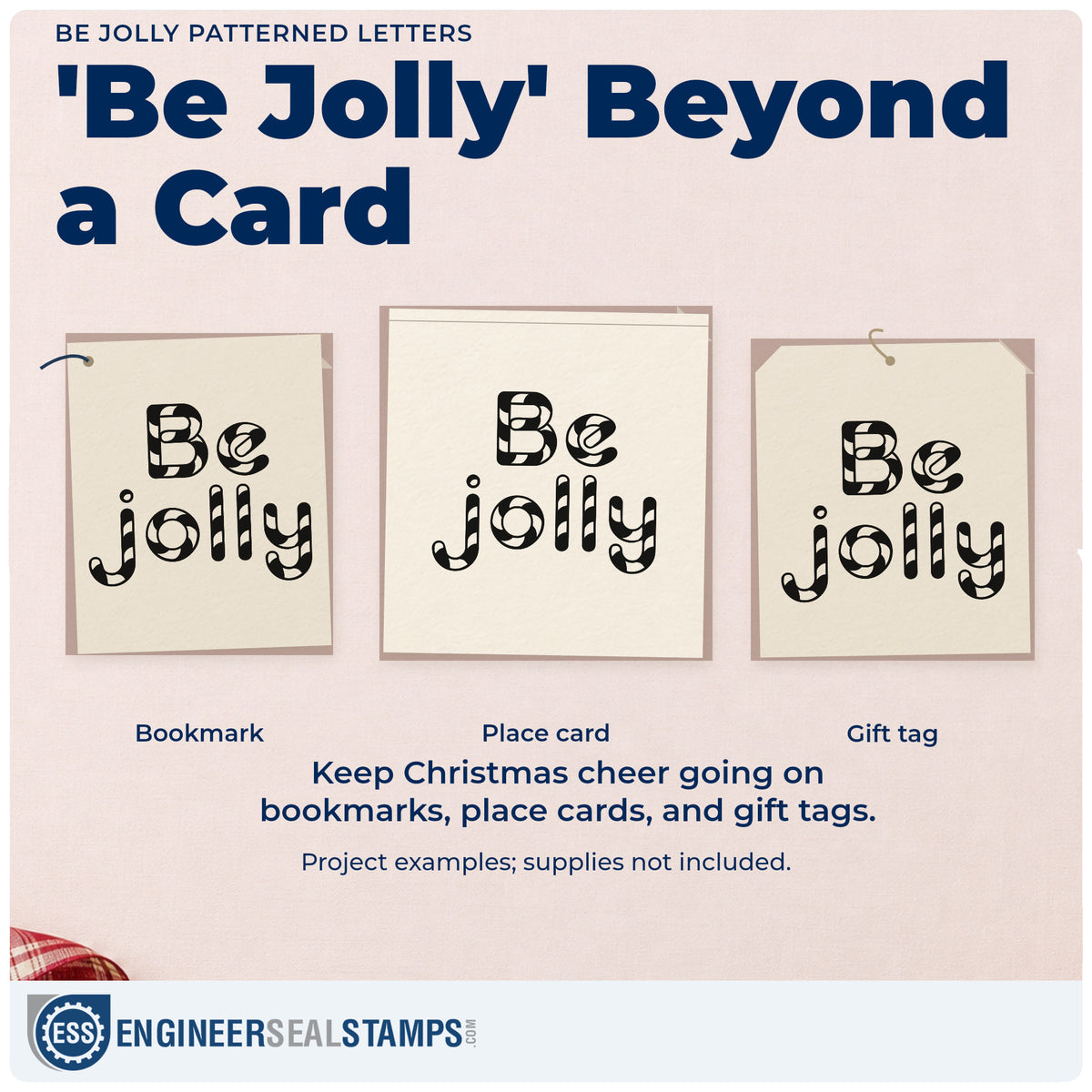 BE JOLLY PATTERNED LETTERS

'Be Jolly' Beyond a Card

Be jolly

Be jolly

Be jolly

Bookmark

Place card

Gift tag

Keep Christmas cheer going on bookmarks, place cards, and gift tags.

Project examples; supplies not included.

ESS

ENGINEERSEALSTAMPS.COM