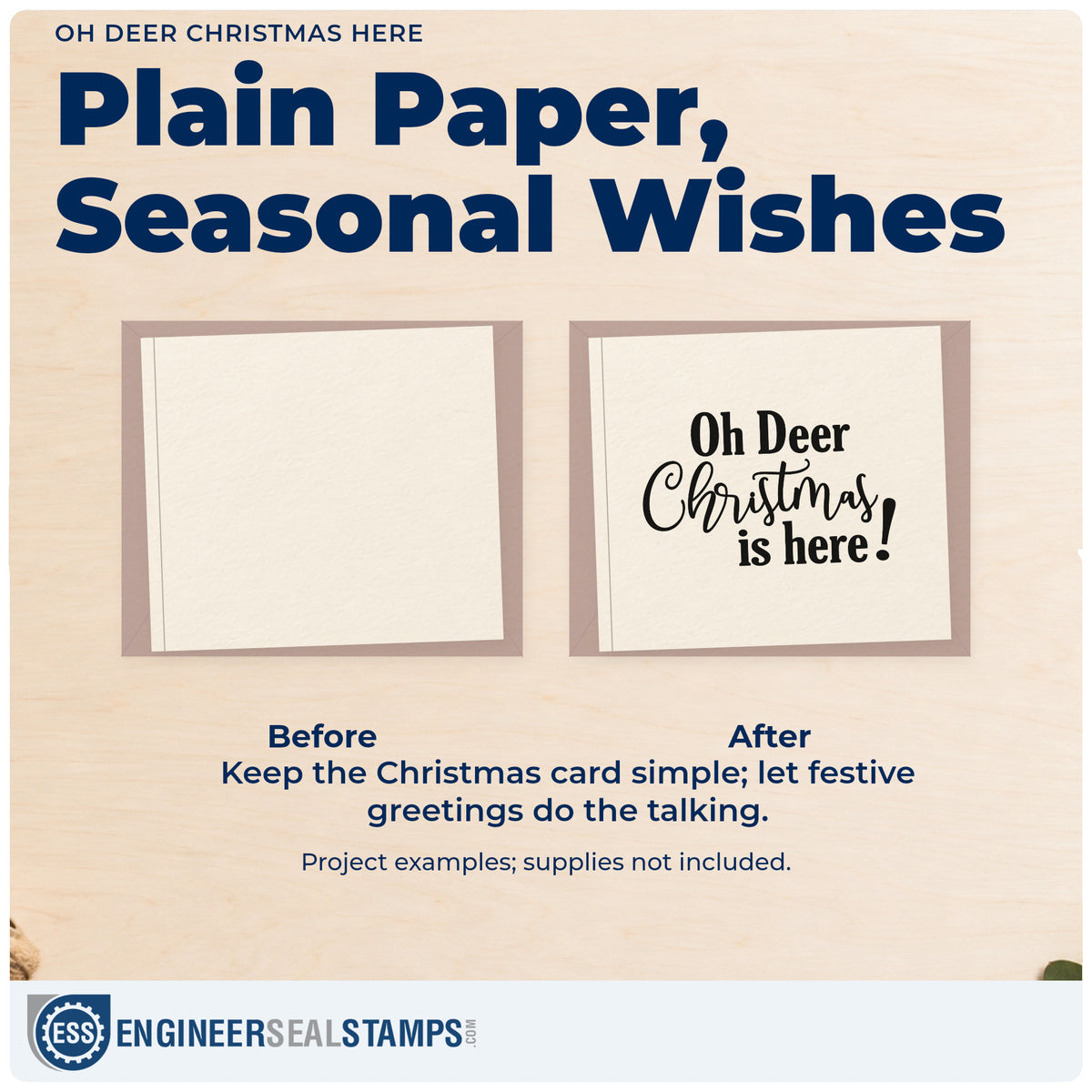 OH DEER CHRISTMAS HERE

Plain Paper, Seasonal Wishes

Oh Deer Christmas is here!

Before

After

Keep the Christmas card simple; let festive greetings do the talking.

Project examples; supplies not included.

ESS ENGINEERSEALSTAMPS.COM