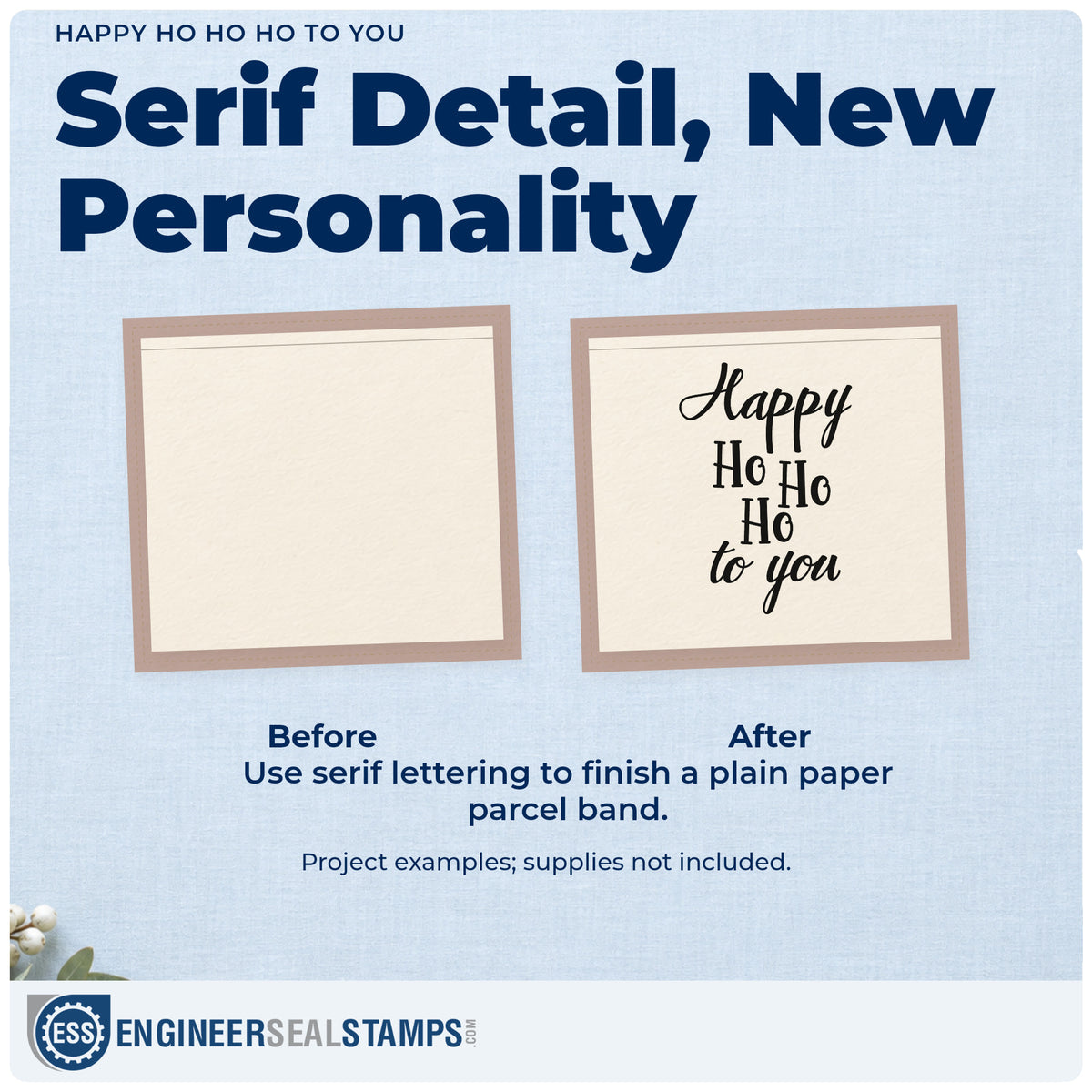 HAPPY HO HO HO TO YOU

Serif Detail, New Personality

Happy
Ho Ho
Ho
to you

Before

After

Use serif lettering to finish a plain paper parcel band.

Project examples; supplies not included.

ESS

ENGINEERSEALSTAMPS.COM