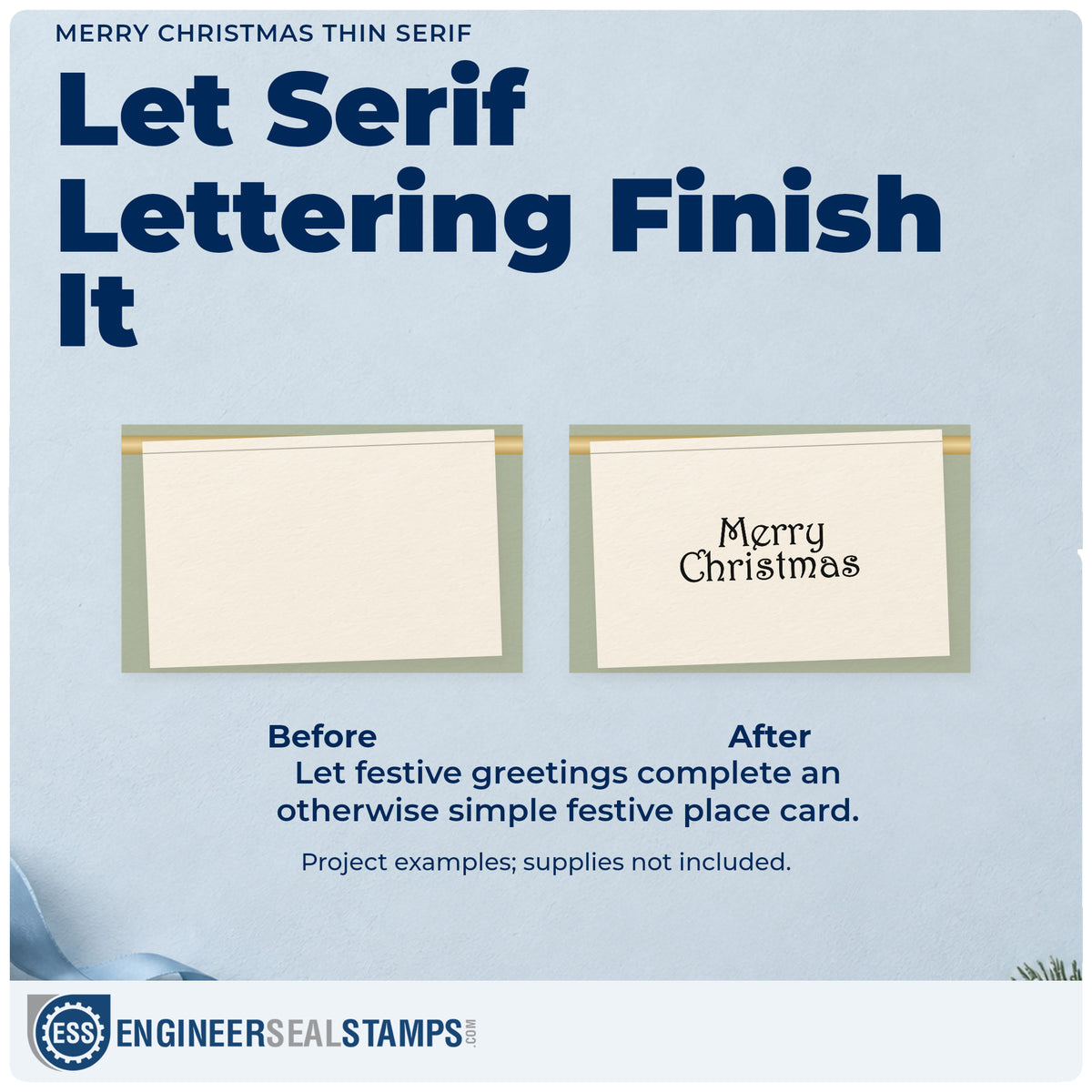 MERRY CHRISTMAS THIN SERIF

Let Serif Lettering Finish It

Merry Christmas

Before

After

Let festive greetings complete an otherwise simple festive place card.

Project examples; supplies not included.

ESS

ENGINEERSEALSTAMPS.COM