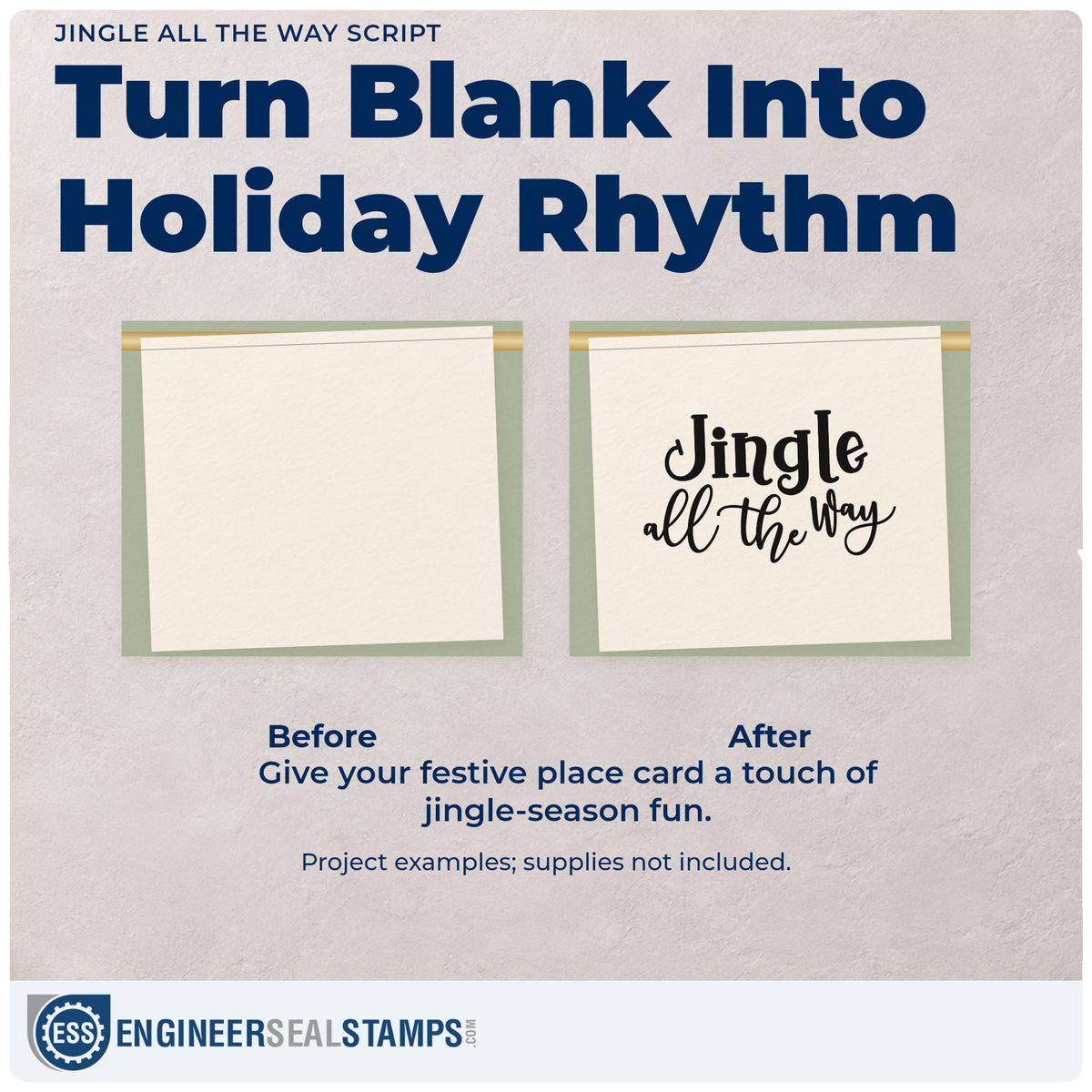 JINGLE ALL THE WAY SCRIPT

Turn Blank Into Holiday Rhythm

Jingle all the Way

Before

After

Give your festive place card a touch of jingle-season fun.

Project examples; supplies not included.

ESS

ENGINEERSEALSTAMPS.COM