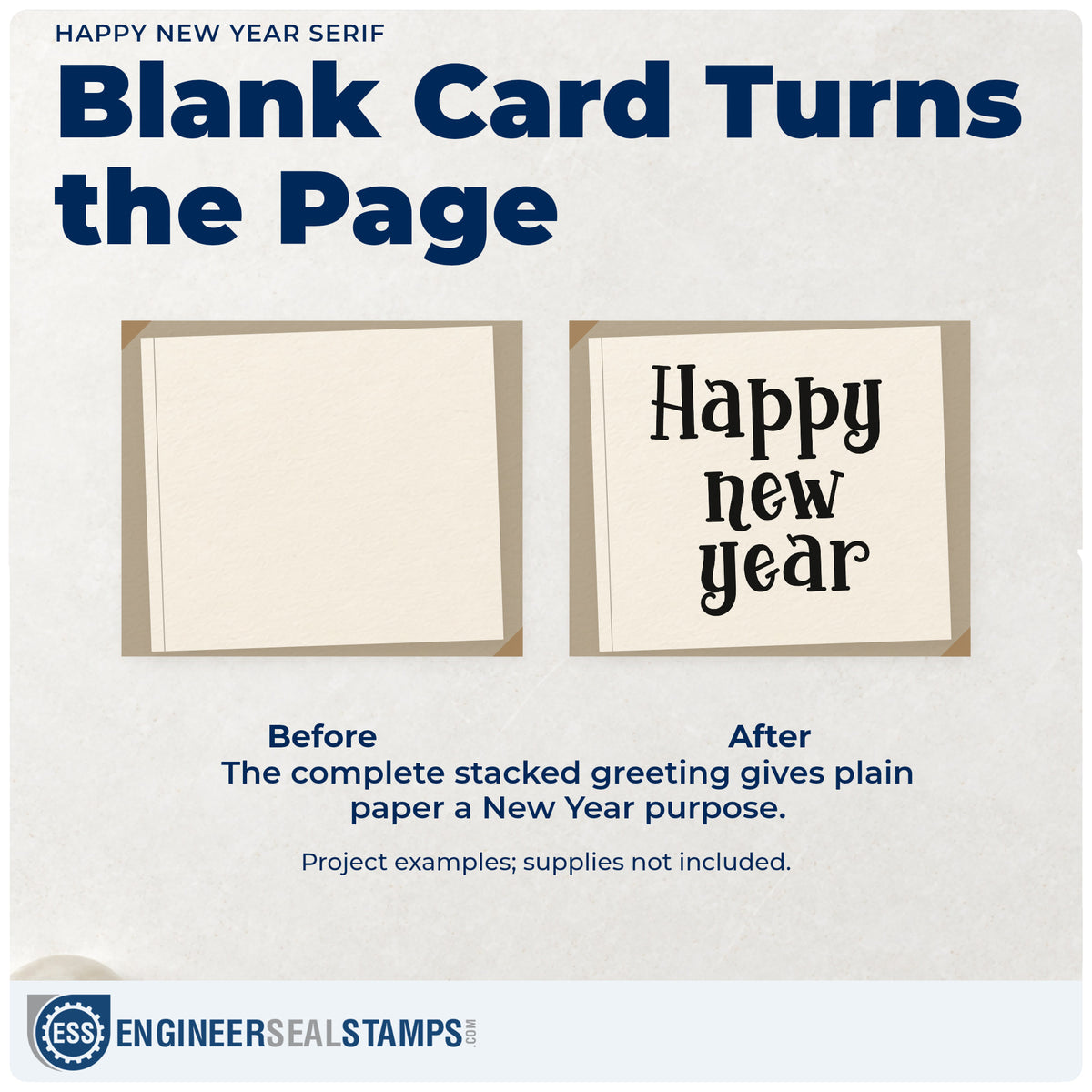 HAPPY NEW YEAR SERIF

Blank Card Turns the Page

Happy
new
year

Before

After

The complete stacked greeting gives plain paper a New Year purpose.

Project examples; supplies not included.

ESS

ENGINEERSEALSTAMPS.COM