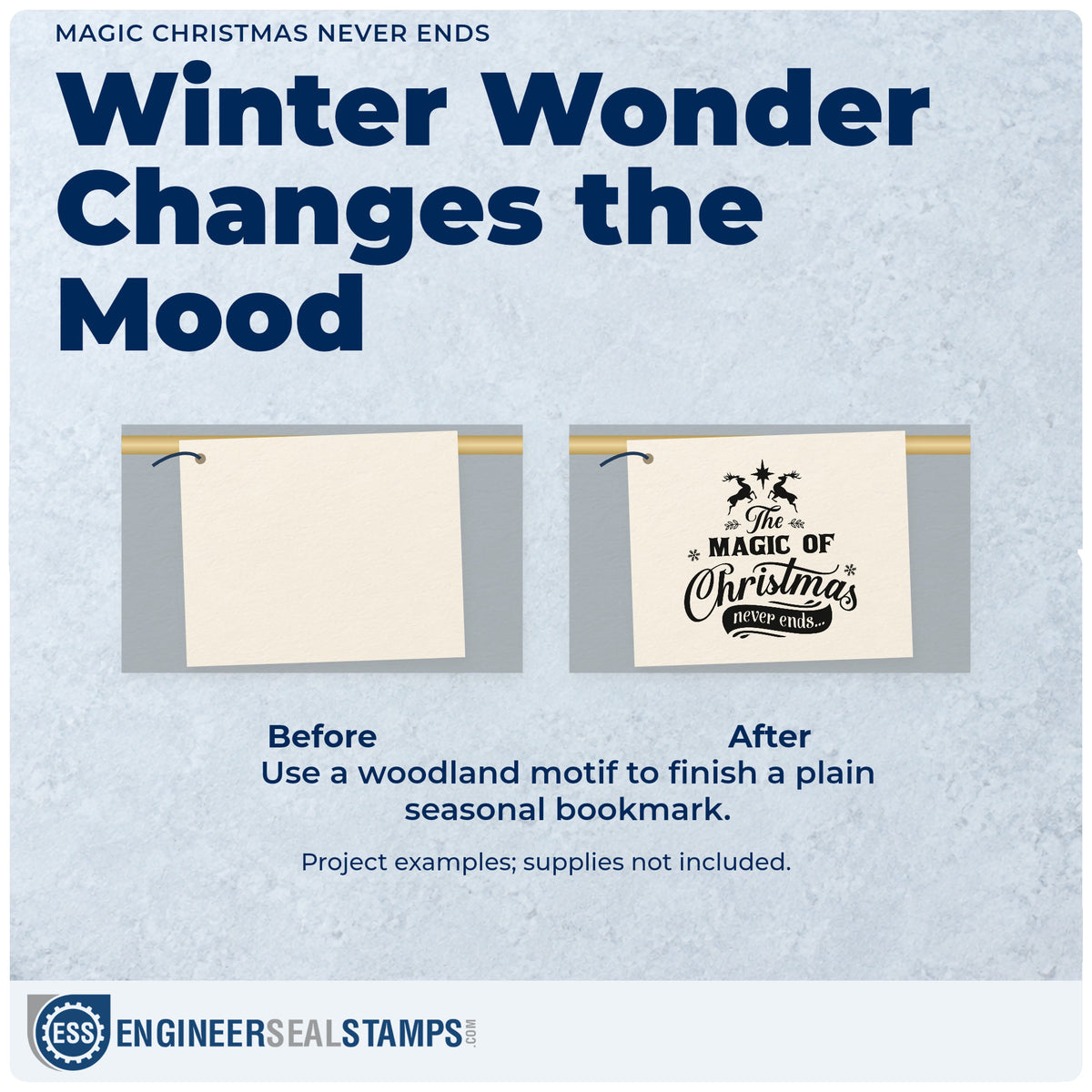 MAGIC CHRISTMAS NEVER ENDS

Winter Wonder Changes the Mood

The MAGIC OF Christmas never ends...

Before

After

Use a woodland motif to finish a plain seasonal bookmark.

Project examples; supplies not included.

ESS ENGINEERSEALSTAMPS.COM