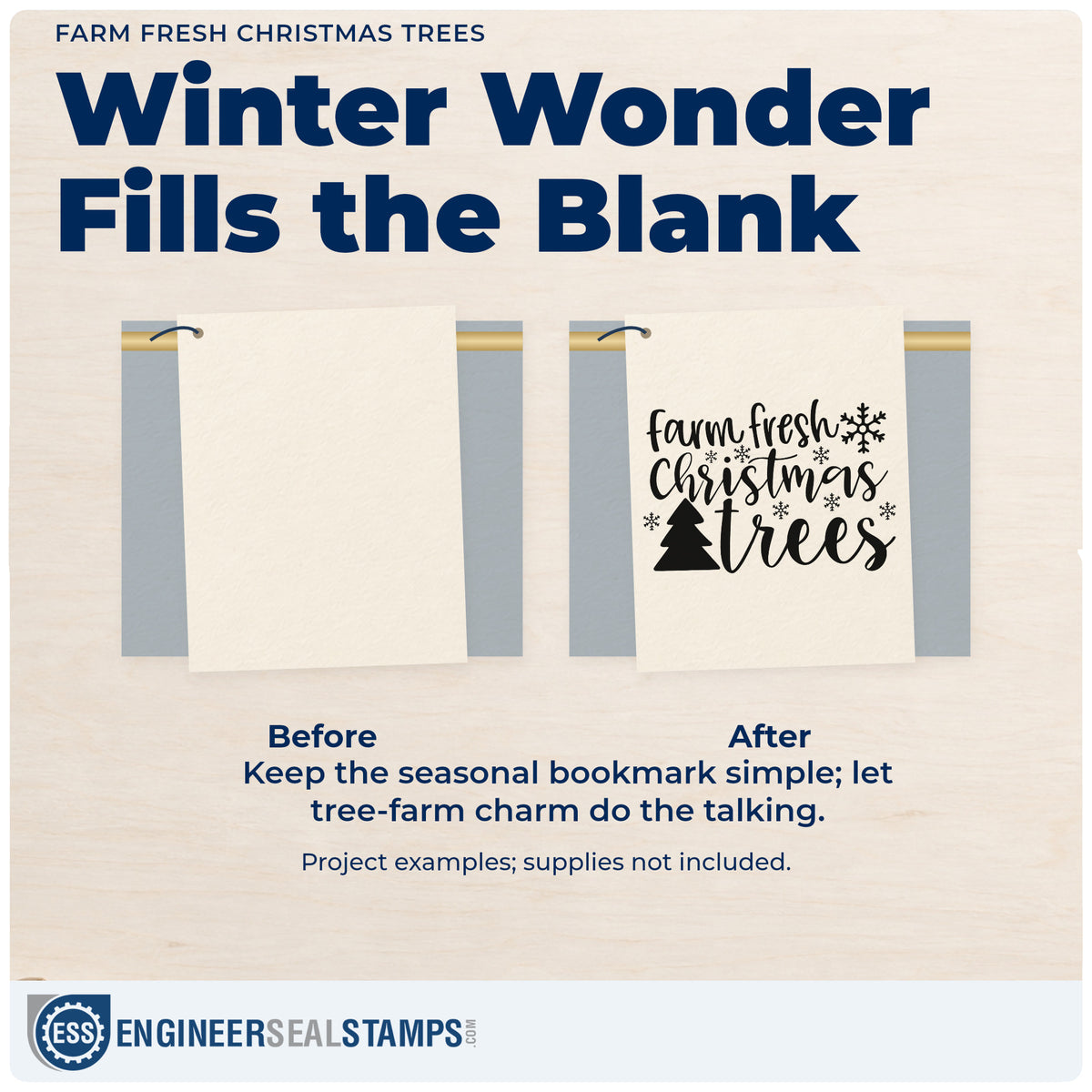 FARM FRESH CHRISTMAS TREES

Winter Wonder Fills the Blank

farm fresh Christmas trees

Before

After

Keep the seasonal bookmark simple; let tree-farm charm do the talking.

Project examples; supplies not included.

ESS ENGINEERSEALSTAMPS.COM