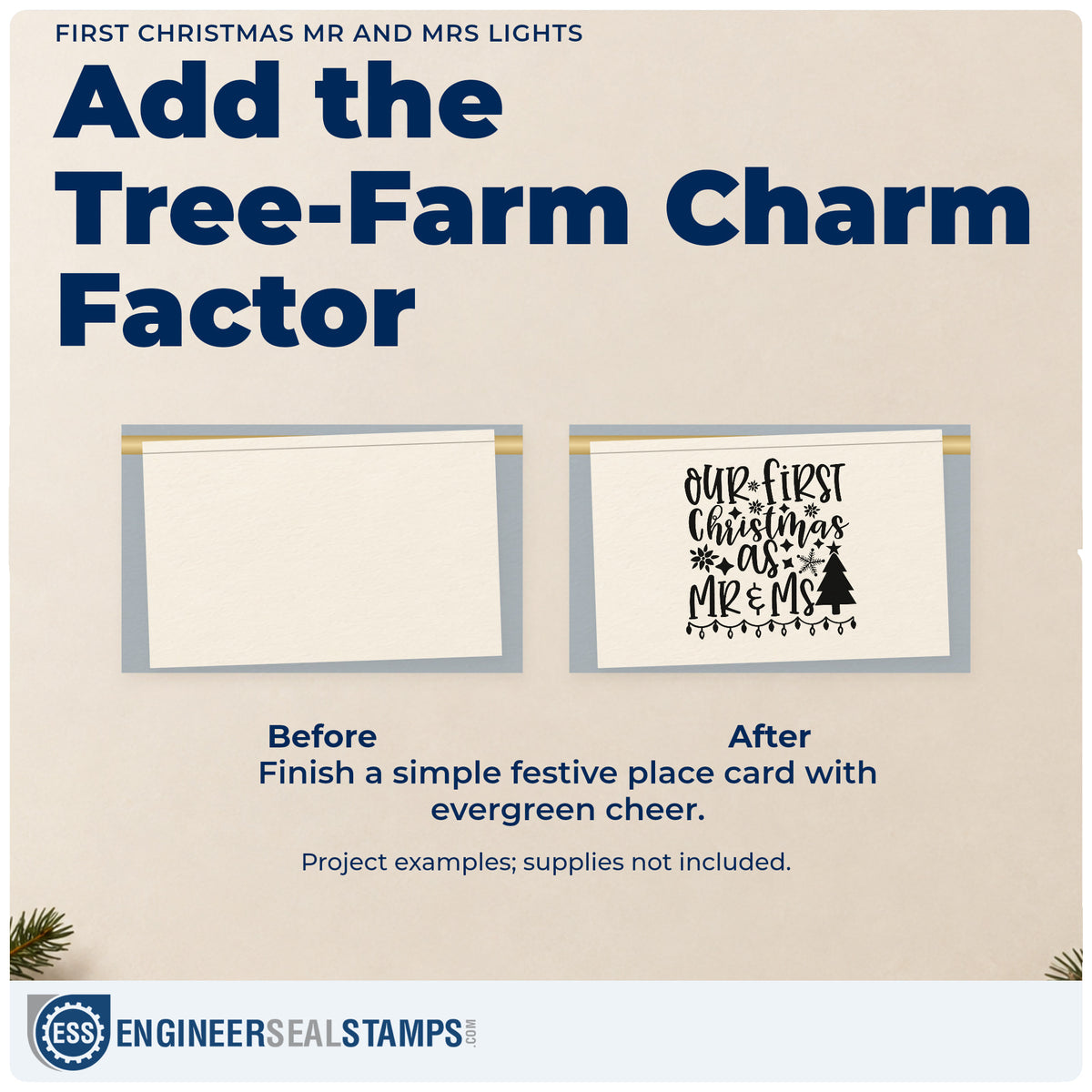 FIRST CHRISTMAS MR AND MRS LIGHTS

Add the Tree-Farm Charm Factor

OUR FIRST Christmas AS MR & MS

Before

After

Finish a simple festive place card with evergreen cheer.

Project examples; supplies not included.

ESS ENGINEERSEALSTAMPS.COM