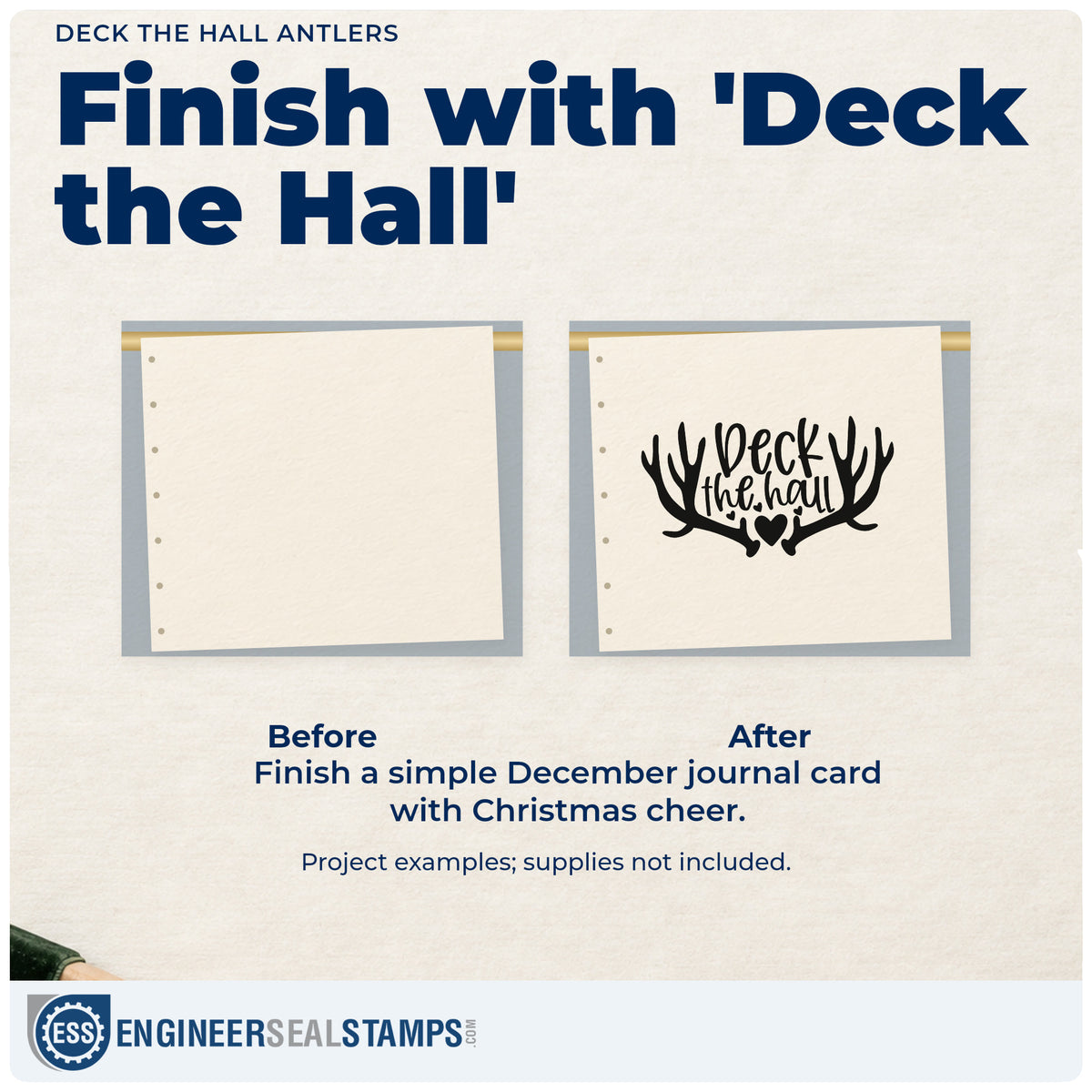 DECK THE HALL ANTLERS

Finish with 'Deck the Hall'

Deck the hall

Before

After

Finish a simple December journal card with Christmas cheer.

Project examples; supplies not included.

ESS

ENGINEERSEALSTAMPS.COM