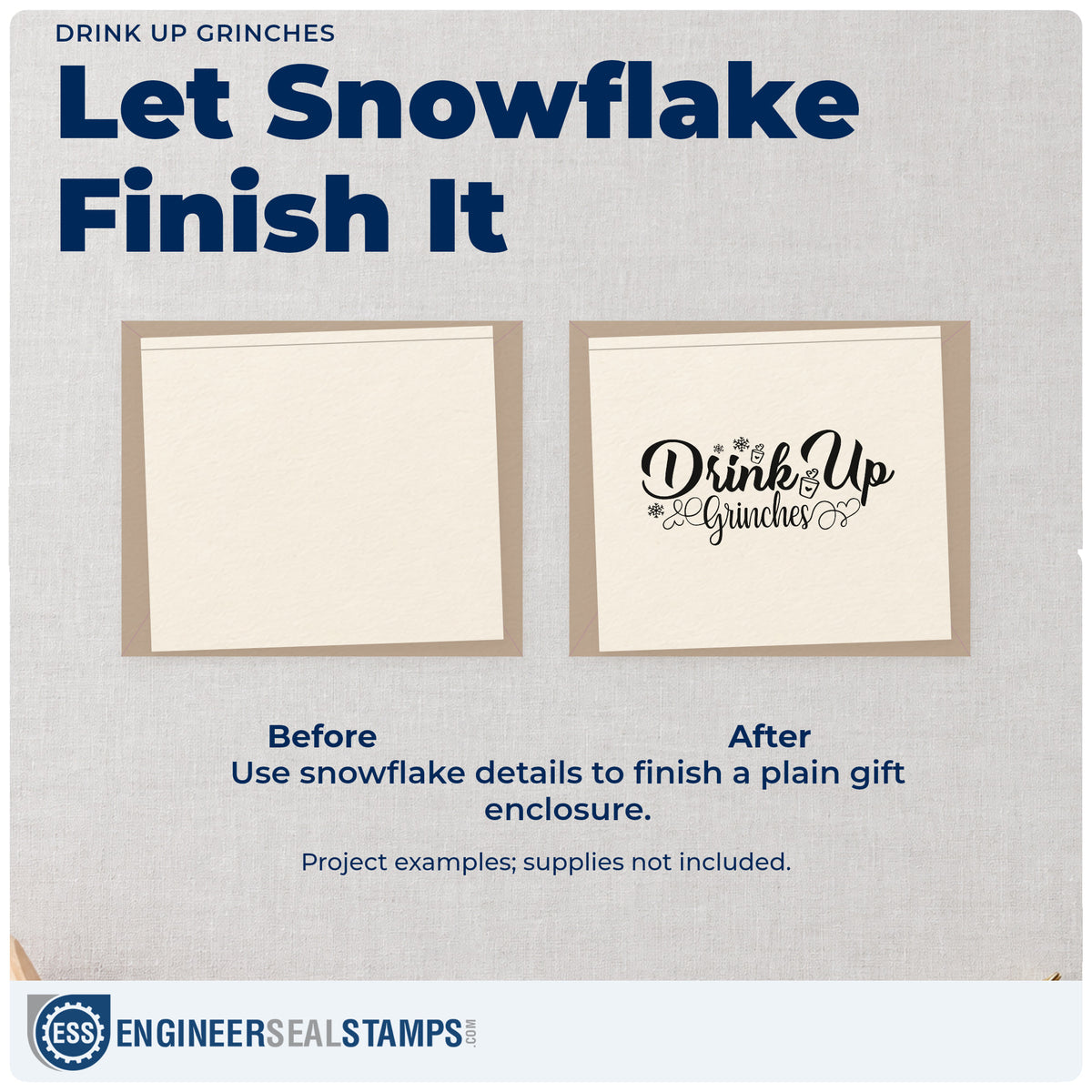 DRINK UP GRINCHES

Let Snowflake Finish It

Drink Up Grinches

Before

After

Use snowflake details to finish a plain gift enclosure.

Project examples; supplies not included.

ESS

ENGINEERSEALSTAMPS.COM