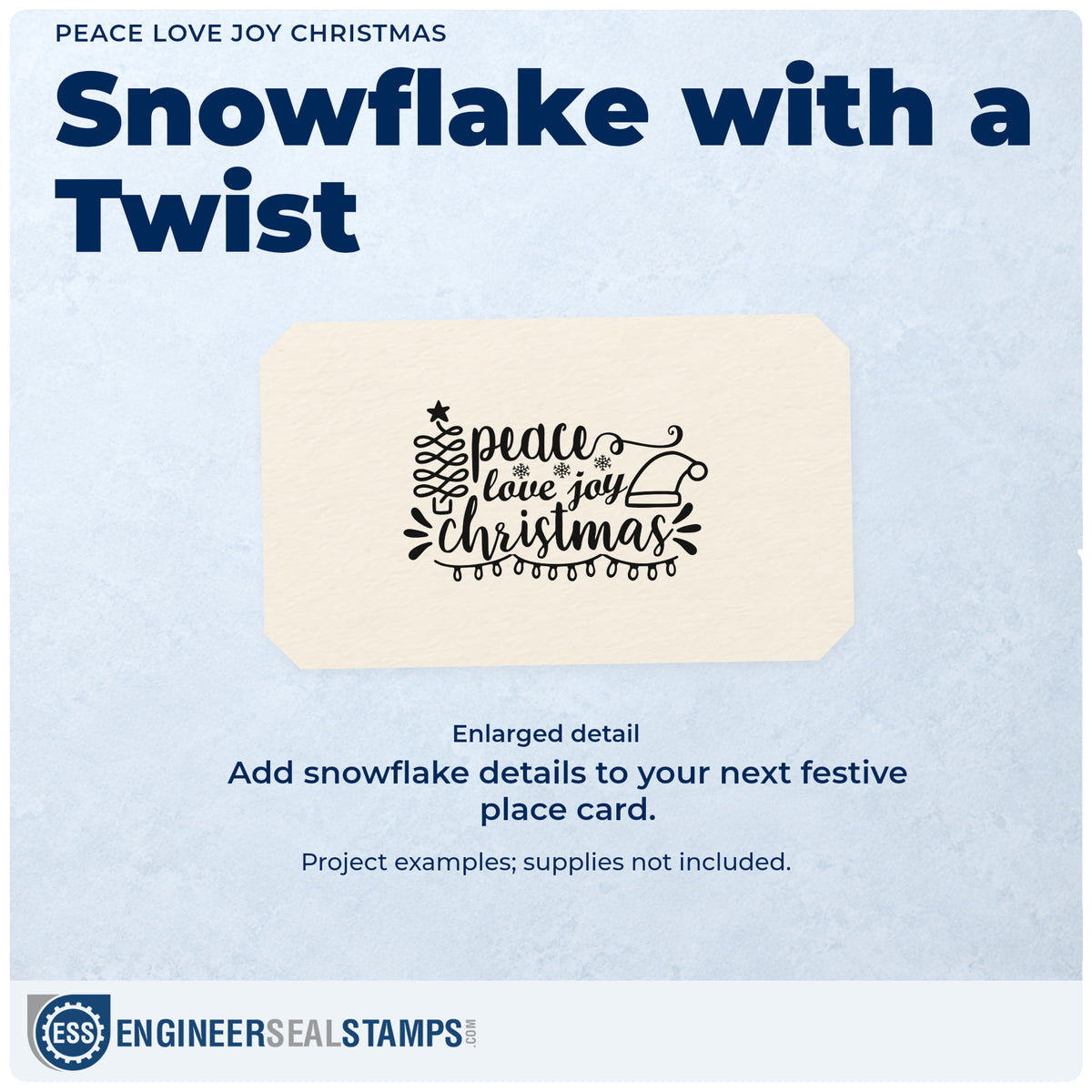 PEACE LOVE JOY CHRISTMAS

Snowflake with a Twist

peace
love joy
christmas

Enlarged detail

Add snowflake details to your next festive place card.

Project examples; supplies not included.

ESS ENGINEERSEALSTAMPS.COM