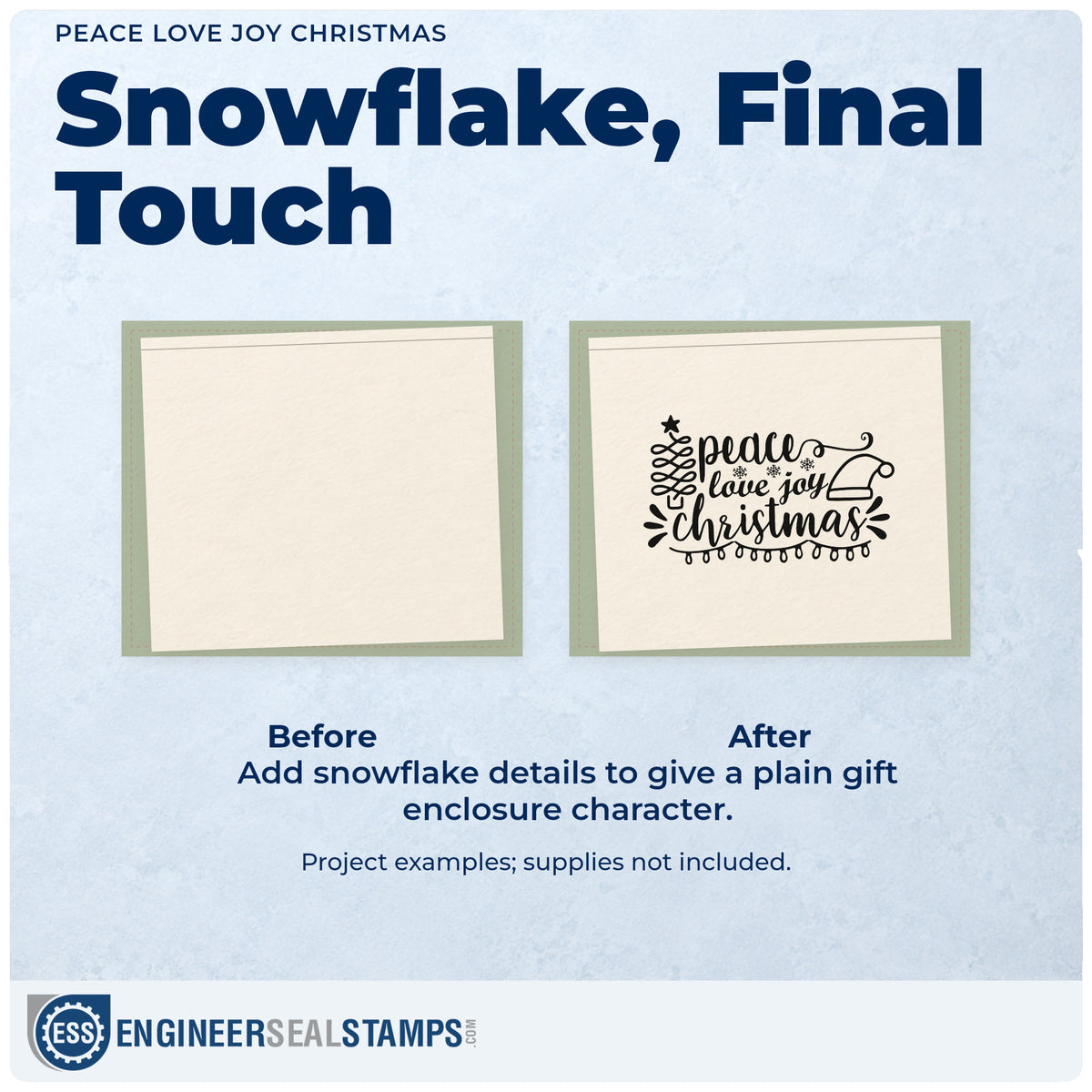 PEACE LOVE JOY CHRISTMAS

Snowflake, Final Touch

peace
love joy
christmas

Before

After

Add snowflake details to give a plain gift enclosure character.

Project examples; supplies not included.

ESS ENGINEERSEALSTAMPS.COM